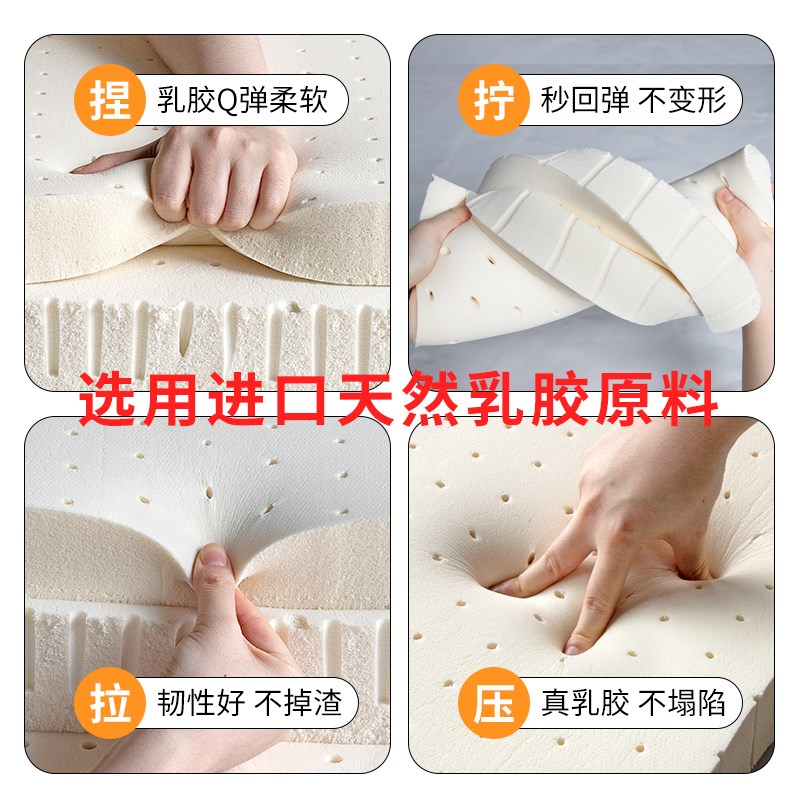 捏 乳胶Q弹柔软

拧 秒回弹 不变形

选用进口天然乳胶原料

拉 韧性好 不掉渣

压 真乳胶 不塌陷