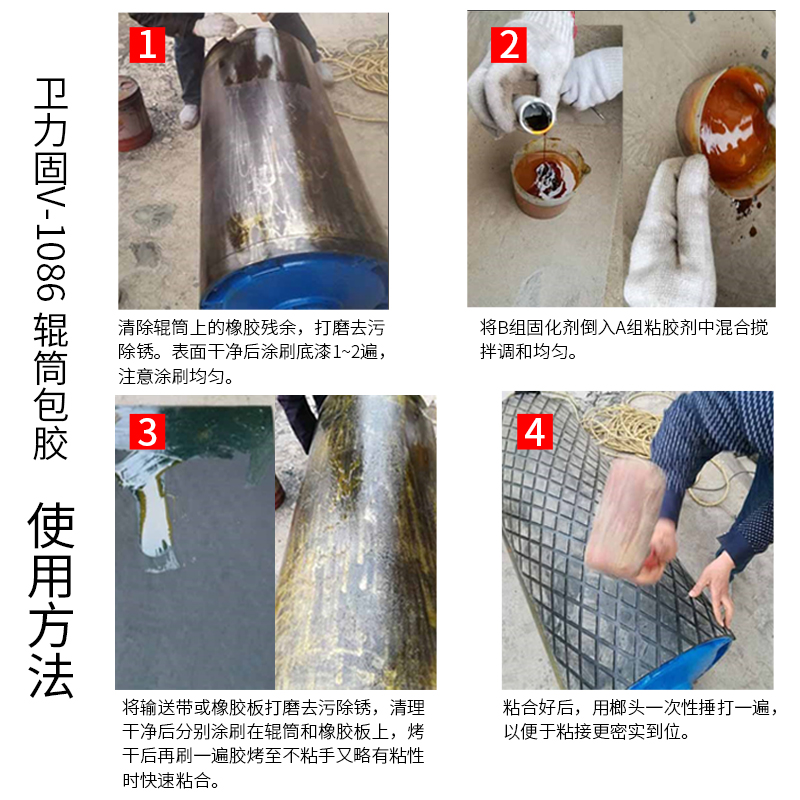 卫力固V-1086 辊筒包胶

使用方法

1

清除辊筒上的橡胶残余，打磨去污除锈。表面干净后涂刷底漆1~2遍，注意涂刷均匀。

2

将B组固化剂倒入A组粘胶剂中混合搅拌调和均匀。

3

将输送带或橡胶板打磨去污除锈，清理干净后分别涂刷在辊筒和橡胶板上，烤干后再刷一遍胶烤至不粘手又略有粘性时快速粘合。

4

粘合好后，用榔头一次性捶打一遍，以便于粘接更密实到位。