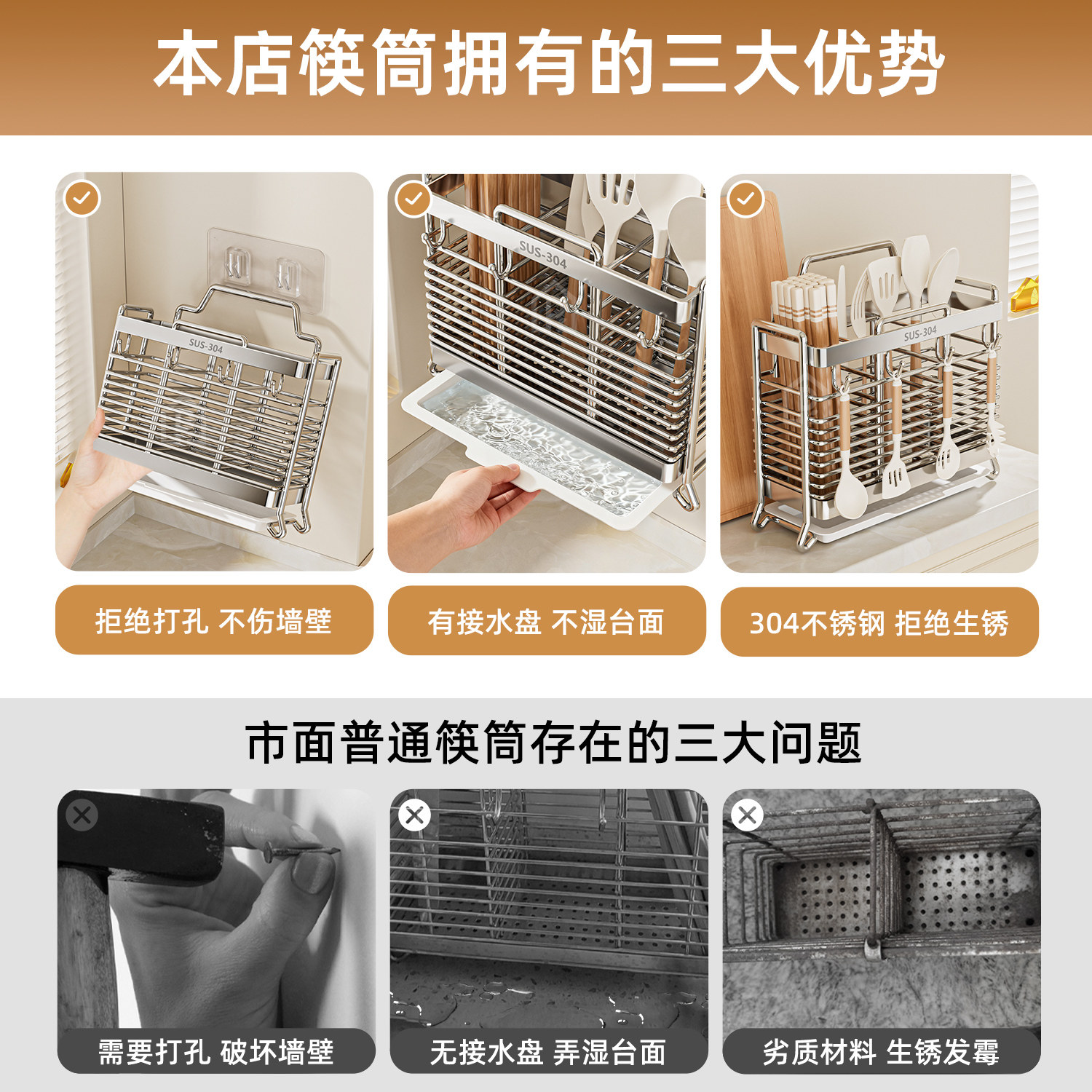 本店筷筒拥有的三大优势

SUS-304

SUS-304

SUS-304

拒绝打孔 不伤墙壁

有接水盘 不湿台面

304不锈钢 拒绝生锈

市面普通筷筒存在的三大问题

需要打孔 破坏墙壁

无接水盘 弄湿台面

劣质材料 生锈发霉