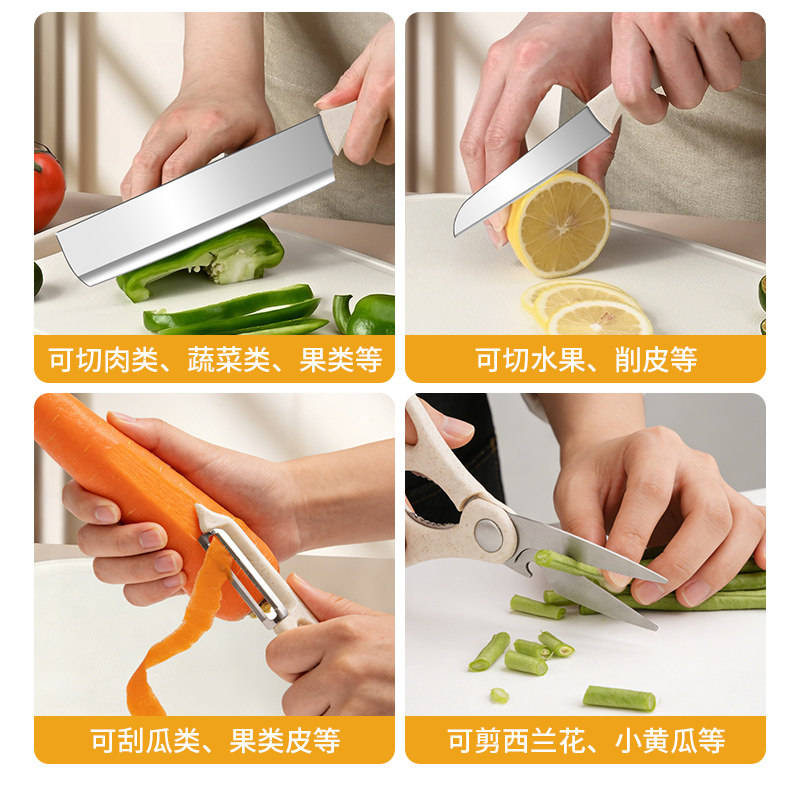 可切肉类、蔬菜类、果类等

可切水果、削皮等

可刮瓜类、果类皮等

可剪西兰花、小黄瓜等