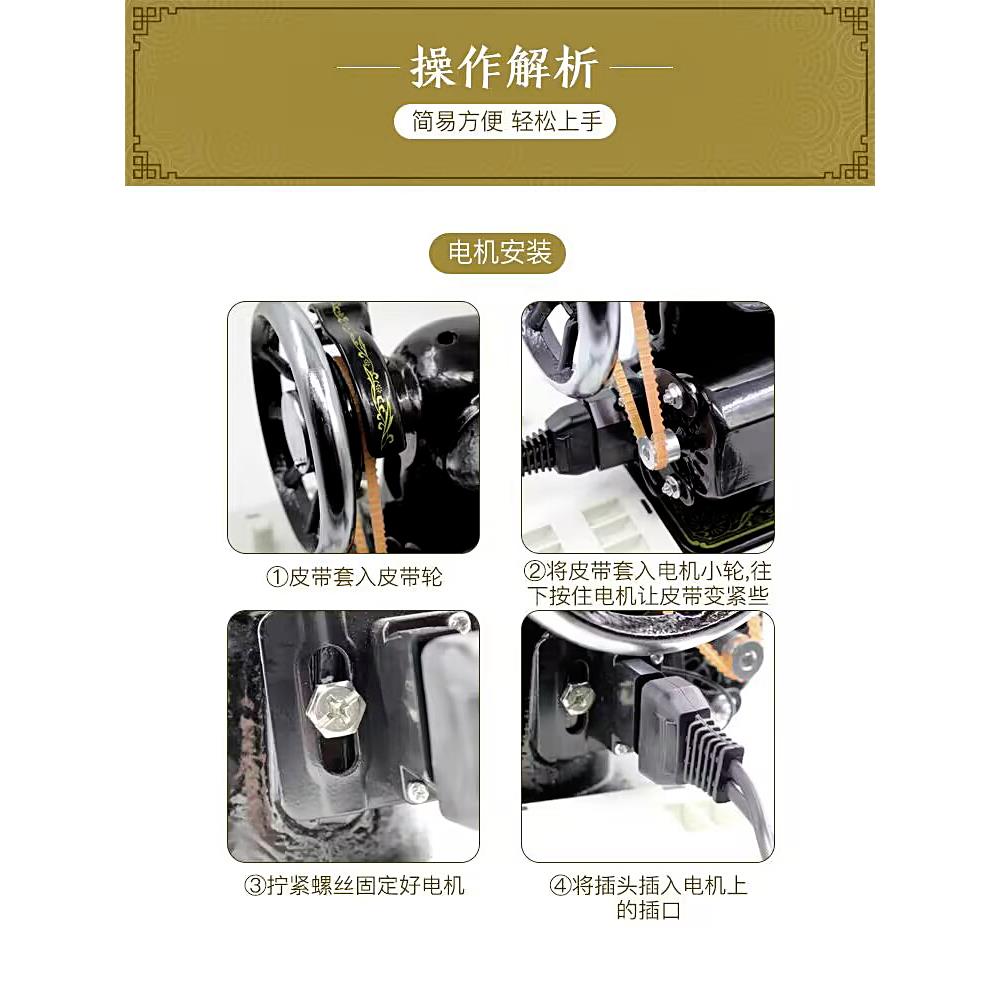 操作解析

简易方便 轻松上手

电机安装

①皮带套入皮带轮

②将皮带套入电机小轮,往下按住电机让皮带变紧些

③拧紧螺丝固定好电机

④将插头插入电机上的插口