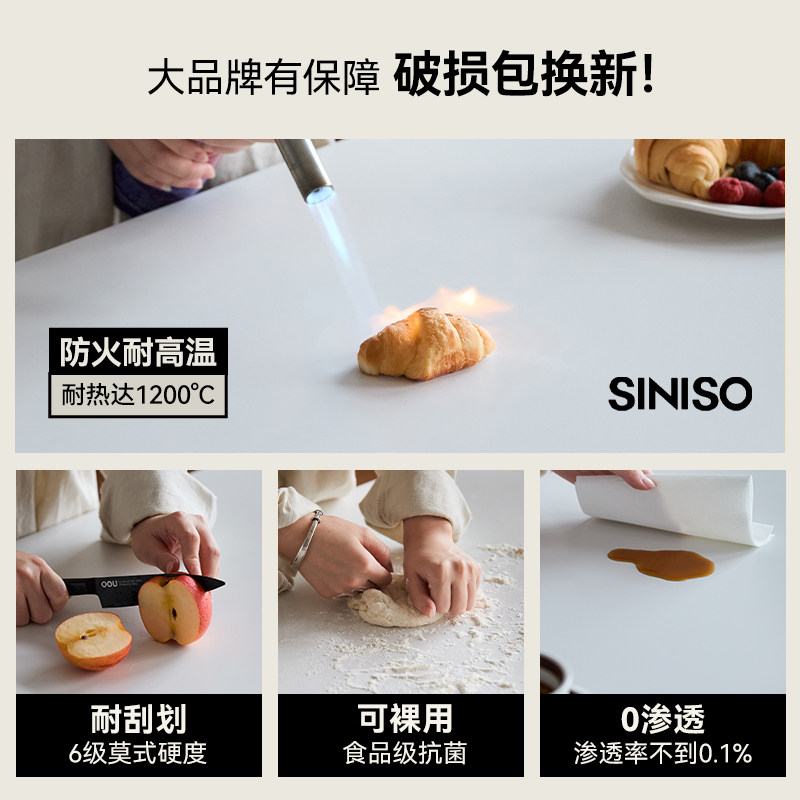 大品牌有保障 破损包换新!

防火耐高温
耐热达1200℃

SINISO

OOU

耐刮划
6级莫式硬度

可裸用
食品级抗菌

0渗透
渗透率不到0.1%