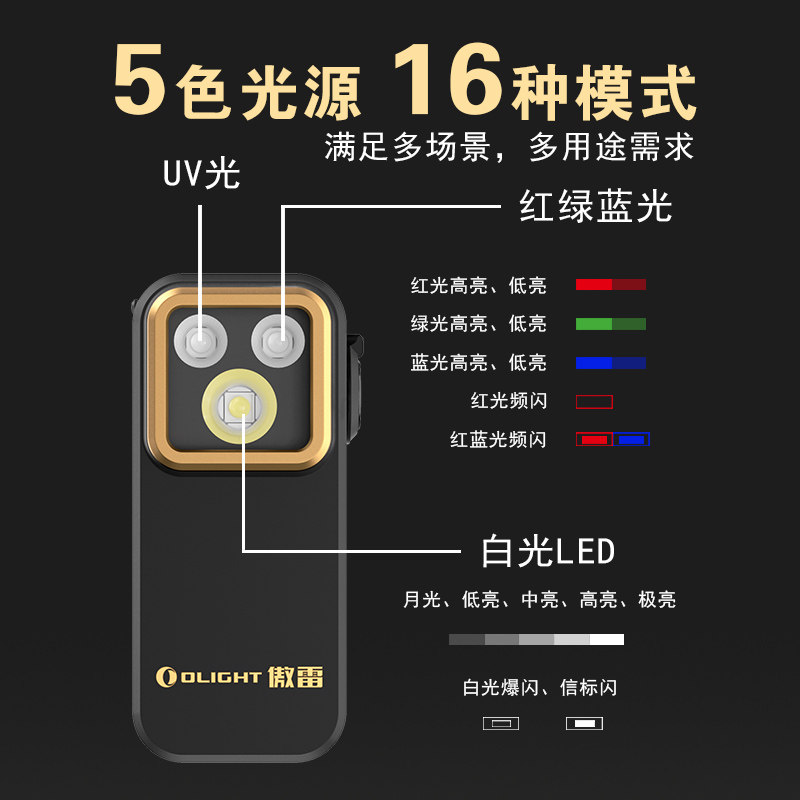 5色光源 16种模式

满足多场景，多用途需求

UV光

红绿蓝光

红光高亮、低亮

绿光高亮、低亮

蓝光高亮、低亮

红光频闪

红蓝光频闪

白光LED

月光、低亮、中亮、高亮、极亮

白光爆闪、信标闪

OLIGHT 傲雷