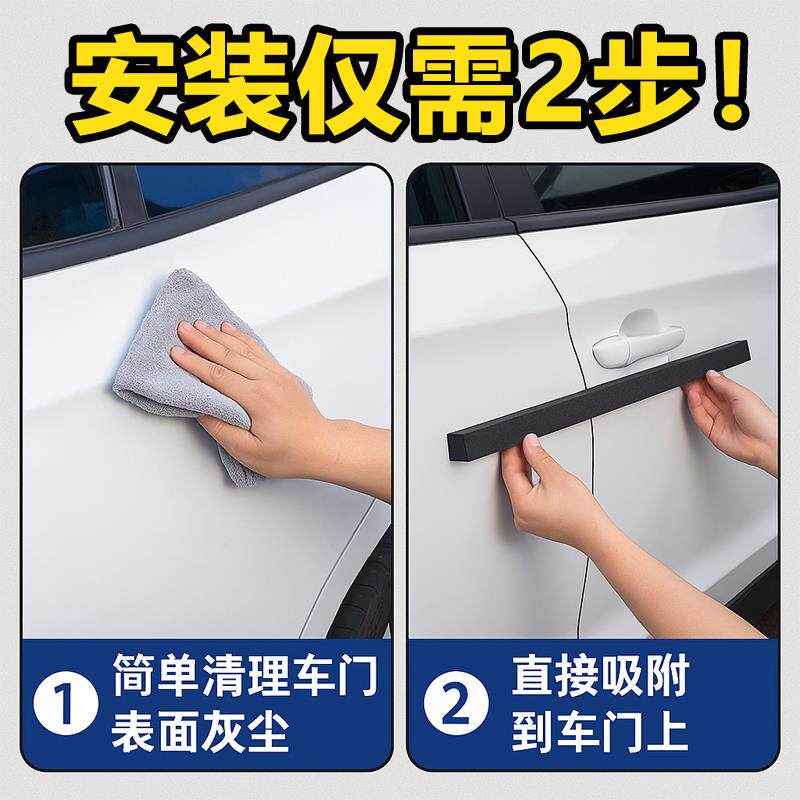 安装仅需2步！

1 简单清理车门表面灰尘

2 直接吸附到车门上