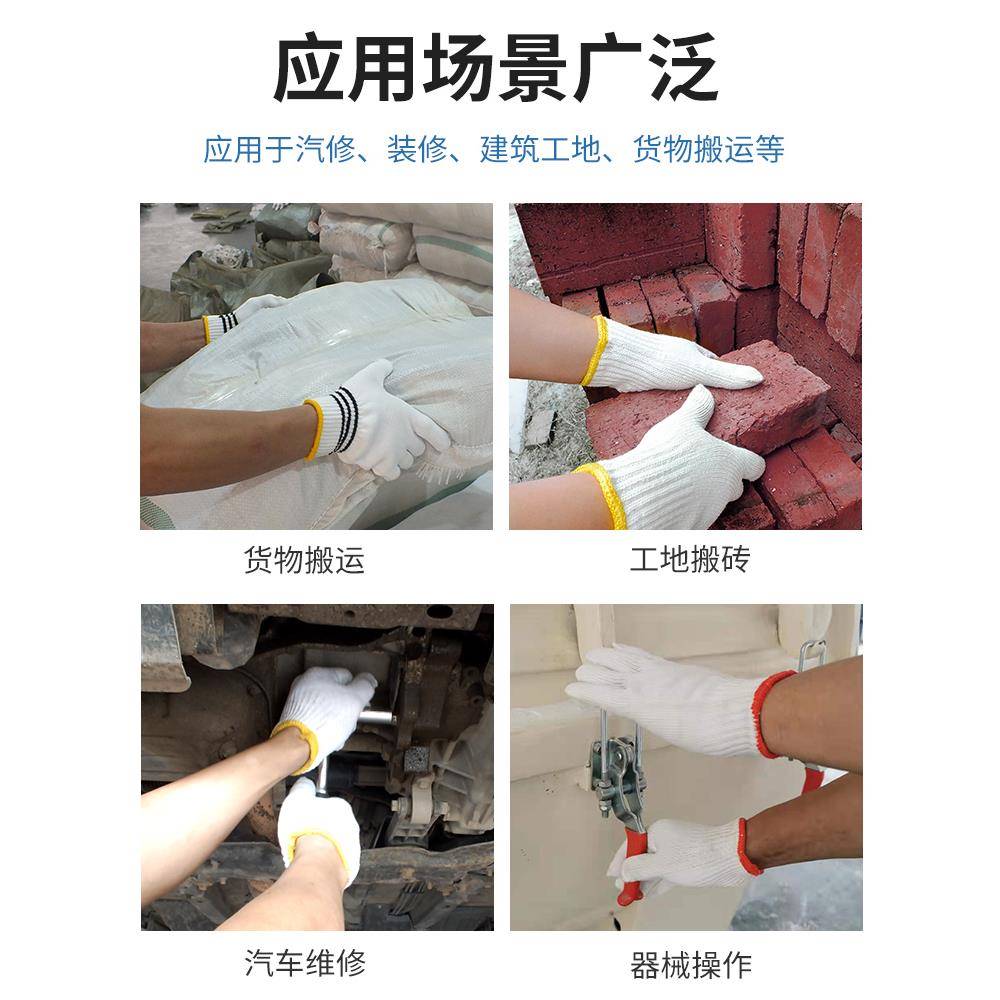 应用场景广泛

应用于汽修、装修、建筑工地、货物搬运等

货物搬运

工地搬砖

汽车维修

器械操作