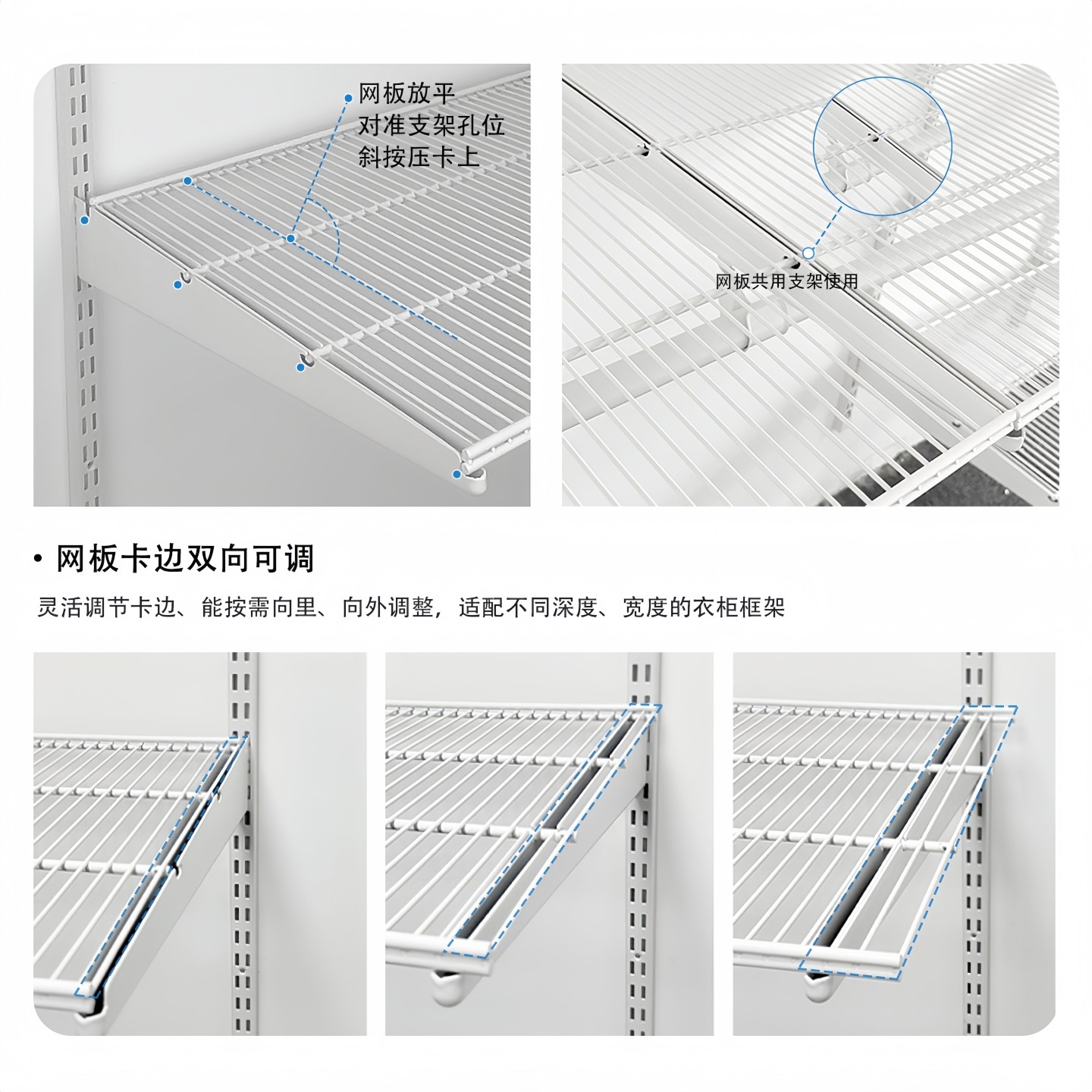 网板放平
对准支架孔位
斜按压卡上

网板共用支架使用

• 网板卡边双向可调

灵活调节卡边、能按需向里、向外调整，适配不同深度、宽度的衣柜框架