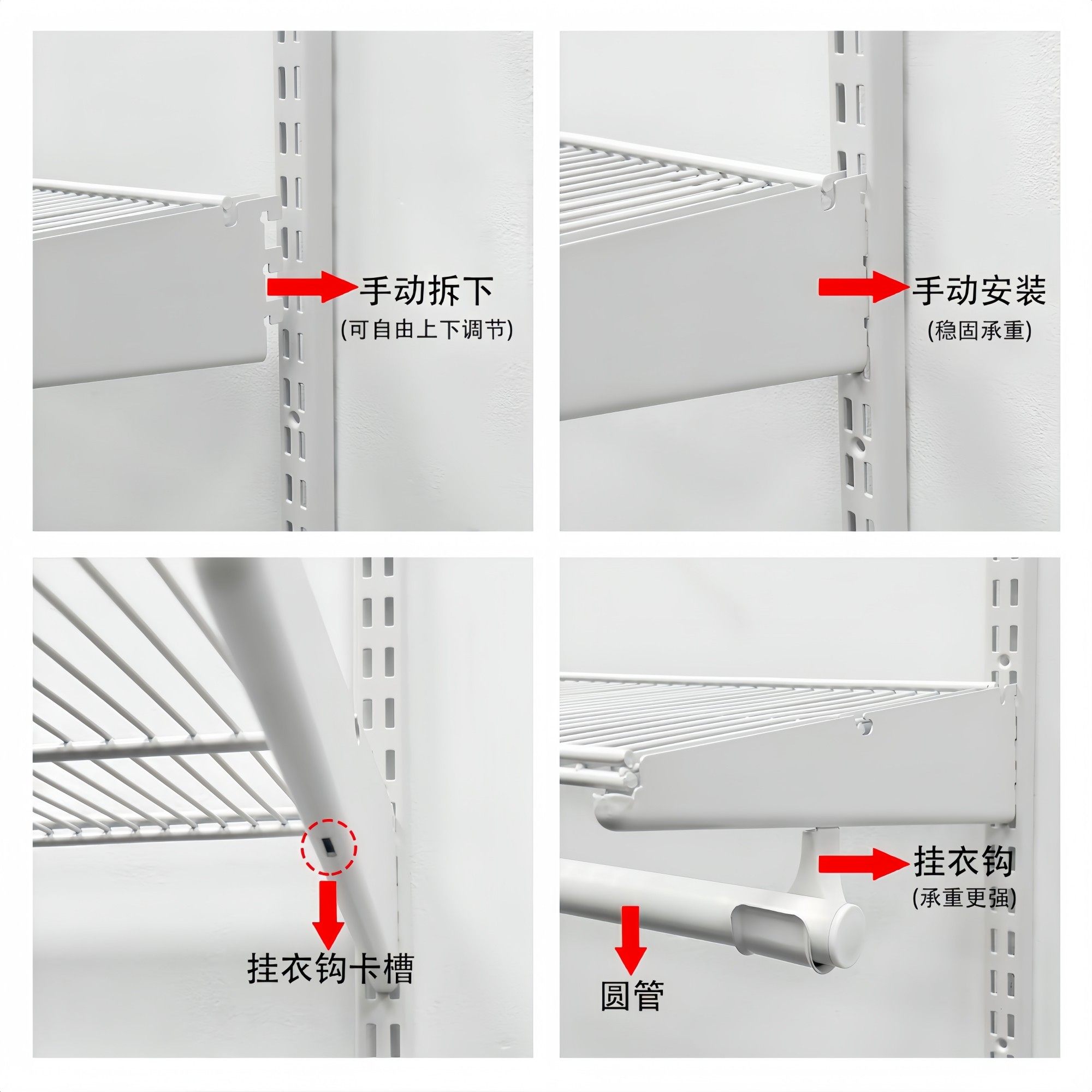 手动拆下
(可自由上下调节)

手动安装
(稳固承重)

挂衣钩卡槽

挂衣钩
(承重更强)

圆管