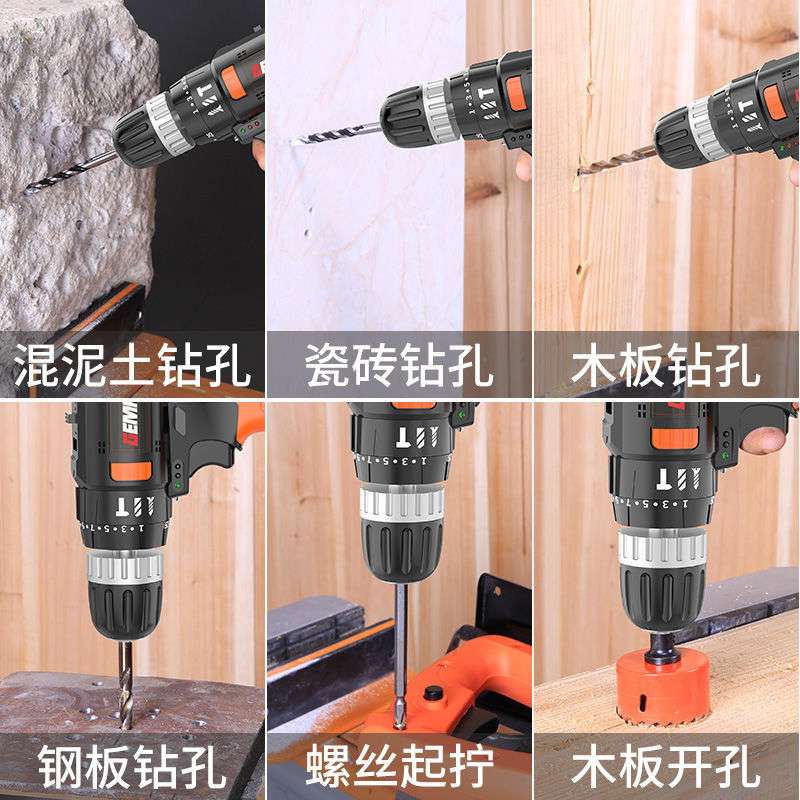 混泥土钻孔

瓷砖钻孔

木板钻孔

钢板钻孔

螺丝起拧

木板开孔