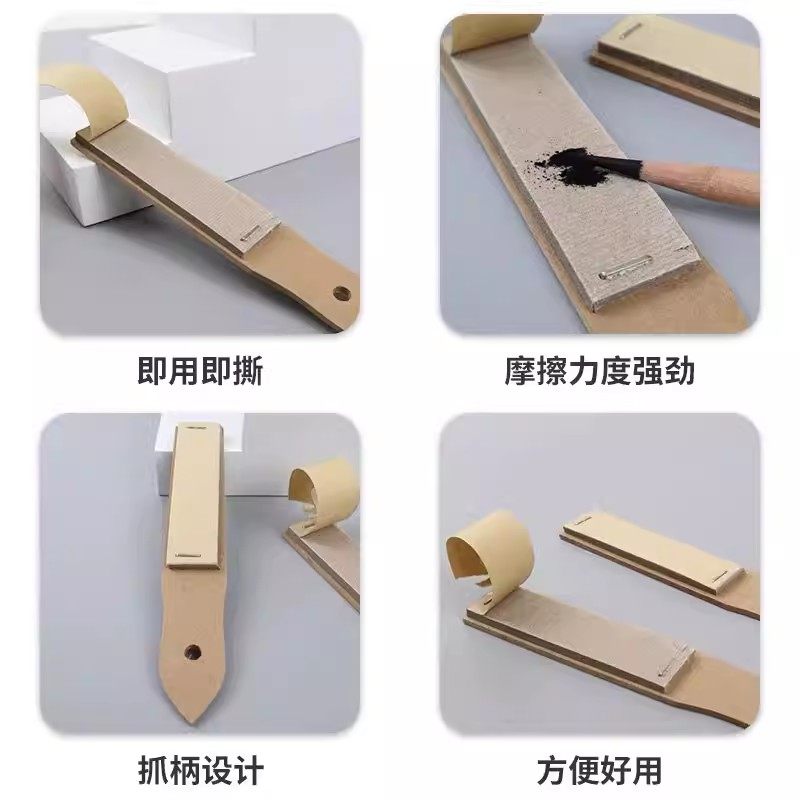 即用即撕

摩擦力度强劲

抓柄设计

方便好用