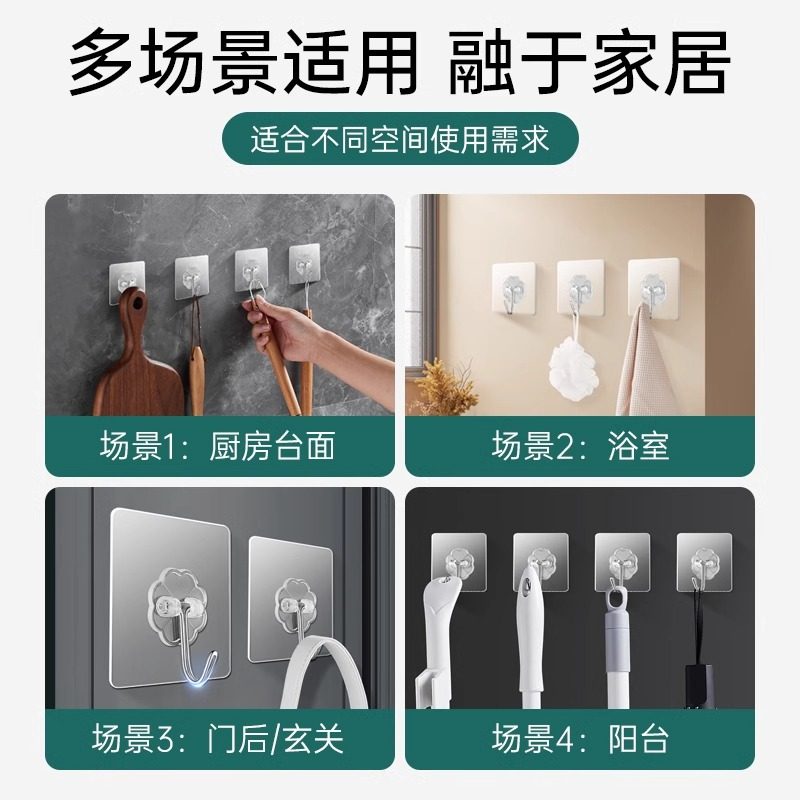 多场景适用 融于家居

适合不同空间使用需求

场景1：厨房台面

场景2：浴室

场景3：门后/玄关

场景4：阳台