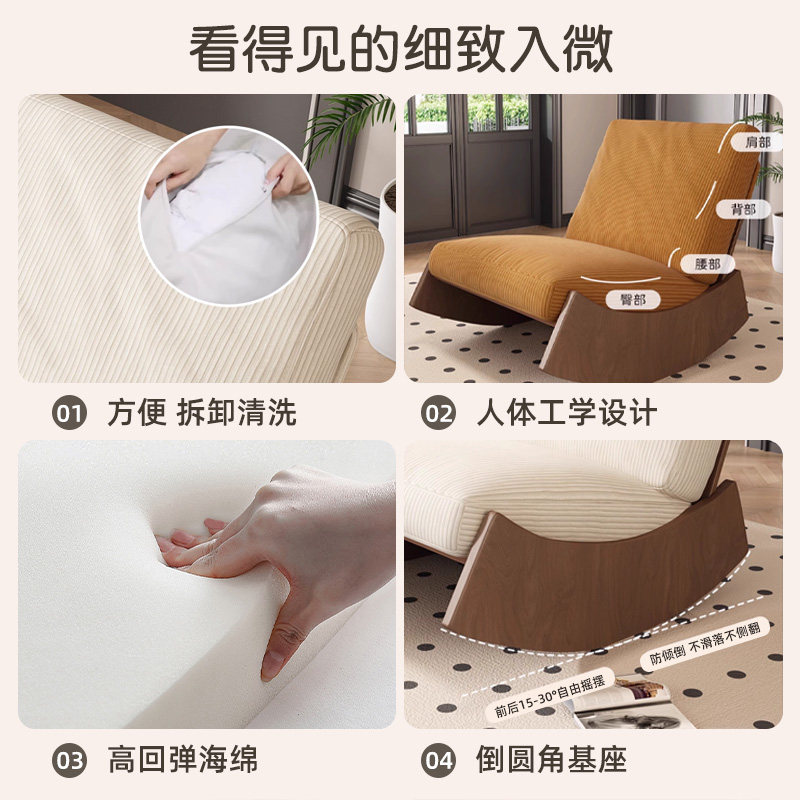 看得见的细致入微

肩部
背部
腰部
臀部

01 方便 拆卸清洗

02 人体工学设计

防倾倒 不滑落不侧翻
前后15-30°自由摇摆

03 高回弹海绵

04 倒圆角基座