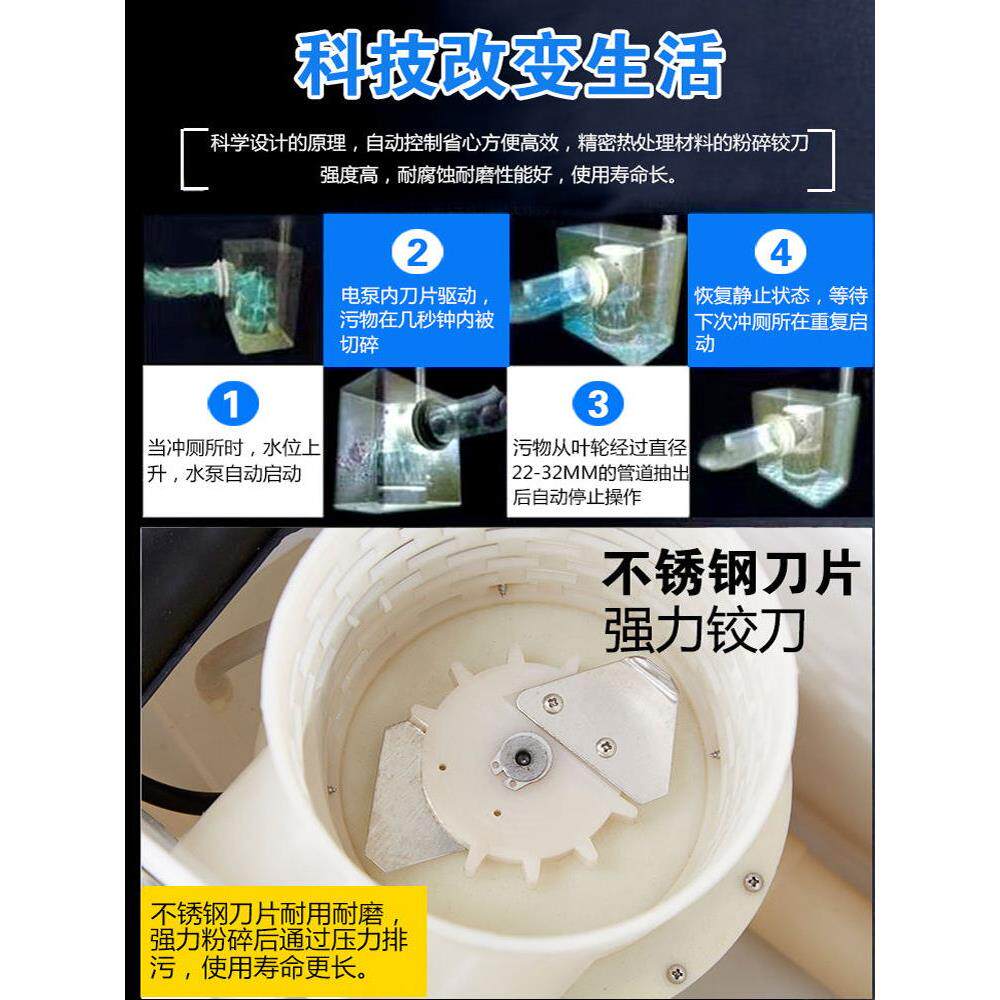 科技改变生活

科学设计的原理，自动控制省心方便高效，精密热处理材料的粉碎铰刀强度高，耐腐蚀耐磨性能好，使用寿命长。

2
电泵内刀片驱动，污物在几秒钟内被切碎

4
恢复静止状态，等待下次冲厕所在重复启动

1
当冲厕所时，水位上升，水泵自动启动

3
污物从叶轮经过直径22-32MM的管道抽出后自动停止操作

不锈钢刀片
强力铰刀

不锈钢刀片耐用耐磨，强力粉碎后通过压力排污，使用寿命更长。