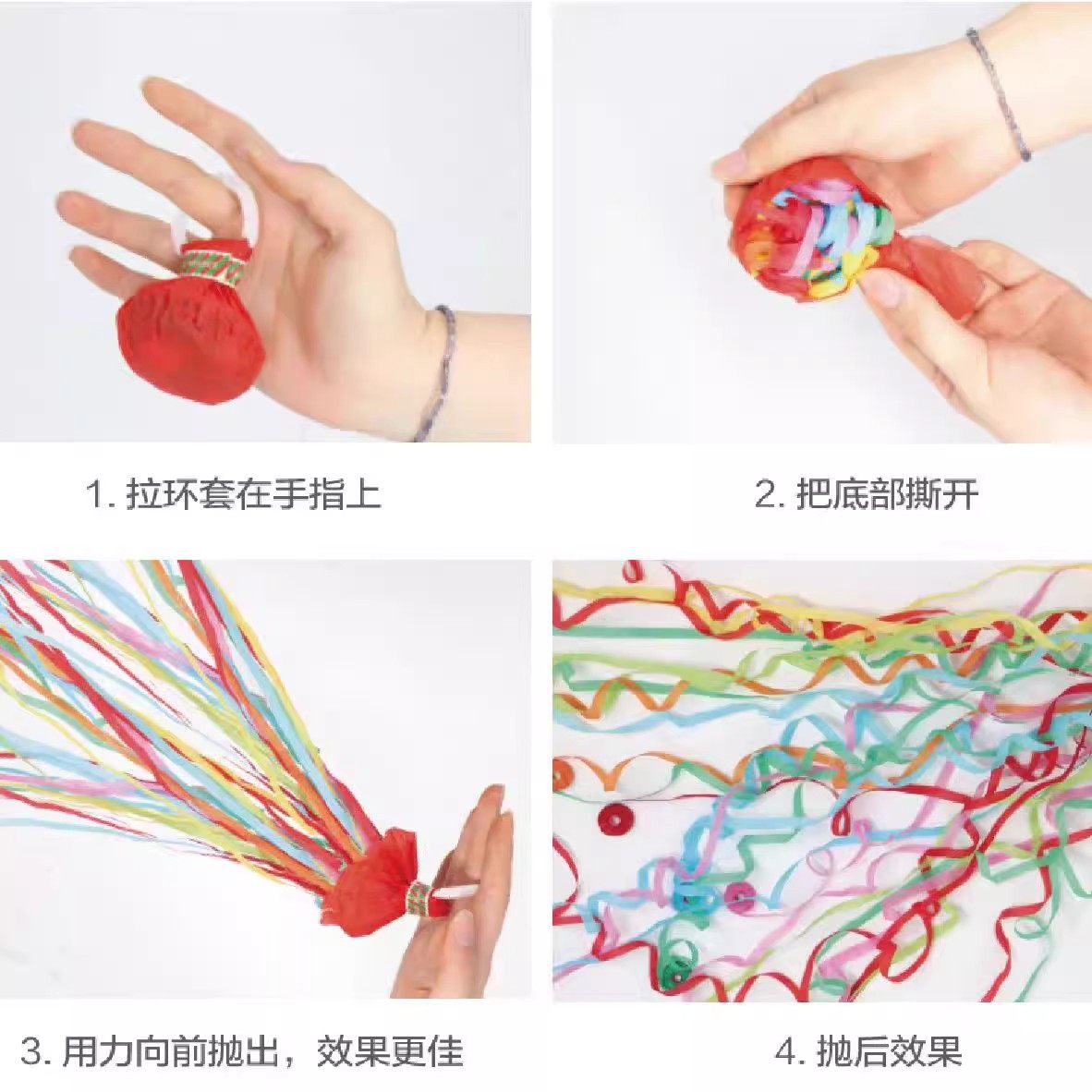 1. 拉环套在手指上

2. 把底部撕开

3. 用力向前抛出，效果更佳

4. 抛后效果