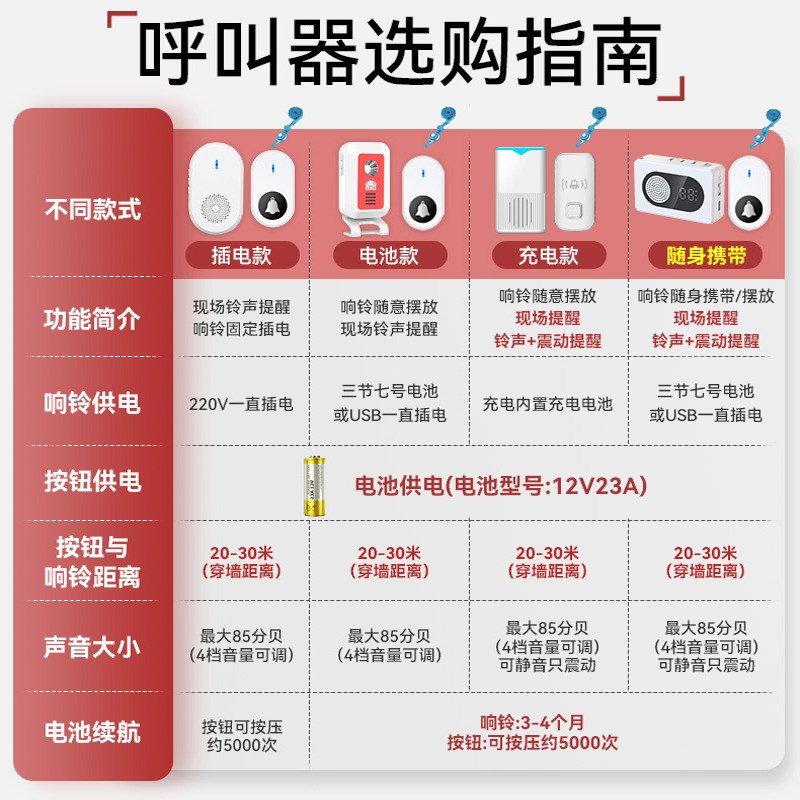 呼叫器选购指南

| 不同款式 | 插电款 | 电池款 | 充电款 | 随身携带 |
|---|---|---|---|---|
| 功能简介 | 现场铃声提醒 响铃固定插电 | 响铃随意摆放 现场铃声提醒 | 响铃随意摆放 现场提醒 铃声+震动提醒 | 响铃随身携带/摆放 现场提醒 铃声+震动提醒 |
| 响铃供电 | 220V一直插电 | 三节七号电池 或USB一直插电 | 充电内置充电电池 | 三节七号电池 或USB一直插电 |
| 按钮供电 | 电池供电(电池型号:12V23A) | | | |
| 按钮与响铃距离 | 20-30米 (穿墙距离) | 20-30米 (穿墙距离) | 20-30米 (穿墙距离) | 20-30米 (穿墙距离) |
| 声音大小 | 最大85分贝 (4档音量可调) | 最大85分贝 (4档音量可调) | 最大85分贝 (4档音量可调) 可静音只震动 | 最大85分贝 (4档音量可调) 可静音只震动 |
| 电池续航 | 按钮可按压 约5000次 | 响铃:3-4个月 按钮:可按压约5000次 | | |