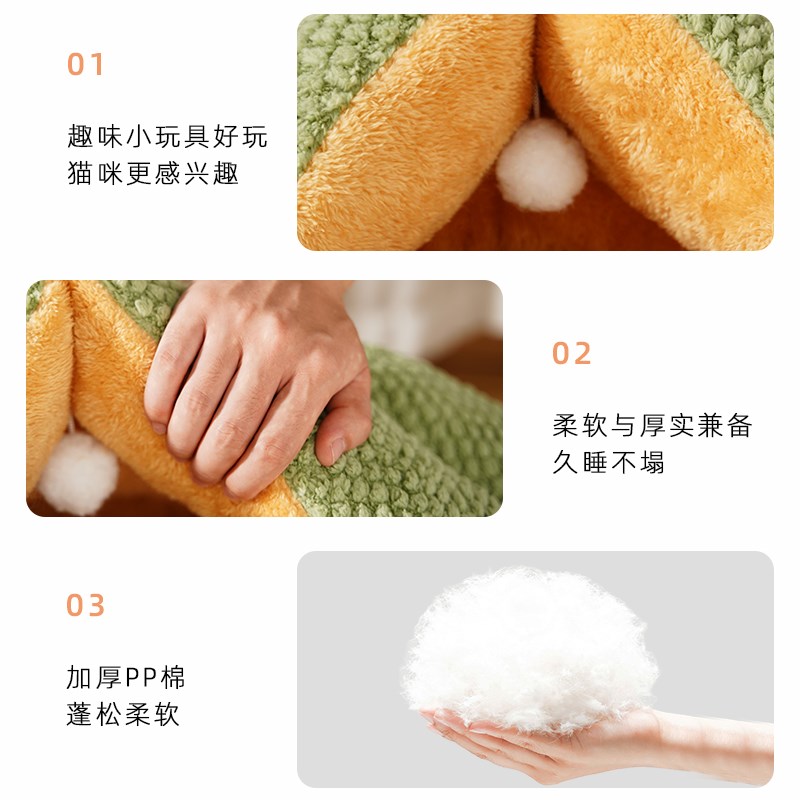 01

趣味小玩具好玩
猫咪更感兴趣

02

柔软与厚实兼备
久睡不塌

03

加厚PP棉
蓬松柔软