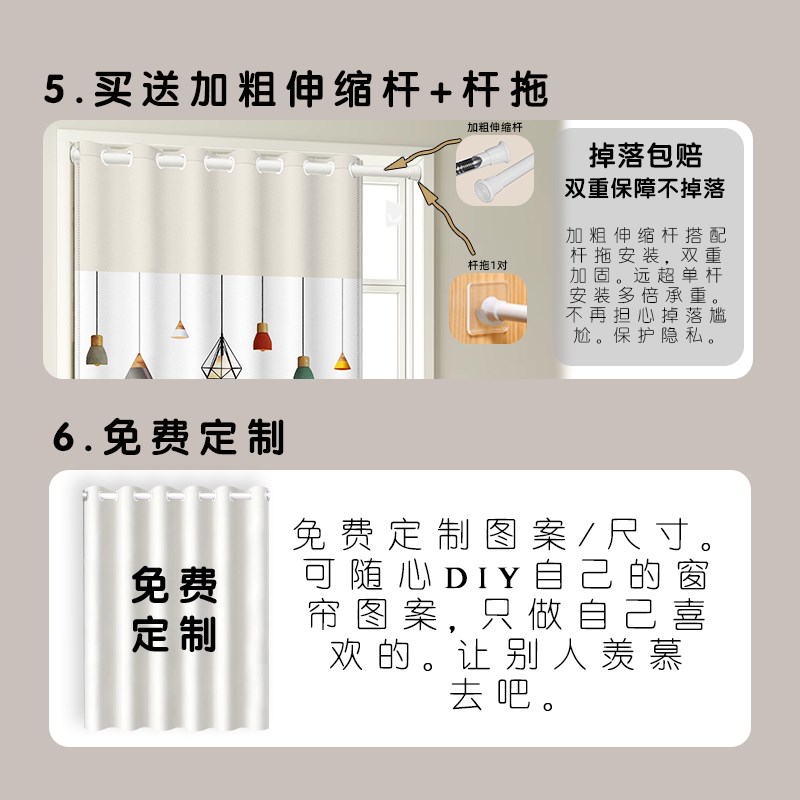 5.买送加粗伸缩杆+杆拖

加粗伸缩杆

杆拖1对

掉落包赔
双重保障不掉落

加粗伸缩杆搭配杆拖安装，双重加固。远超单杆安装多倍承重。不再担心掉落尴尬。保护隐私。

6.免费定制

免费定制

免费定制图案/尺寸。可随心DIY自己的窗帘图案，只做自己喜欢的。让别人羡慕去吧。