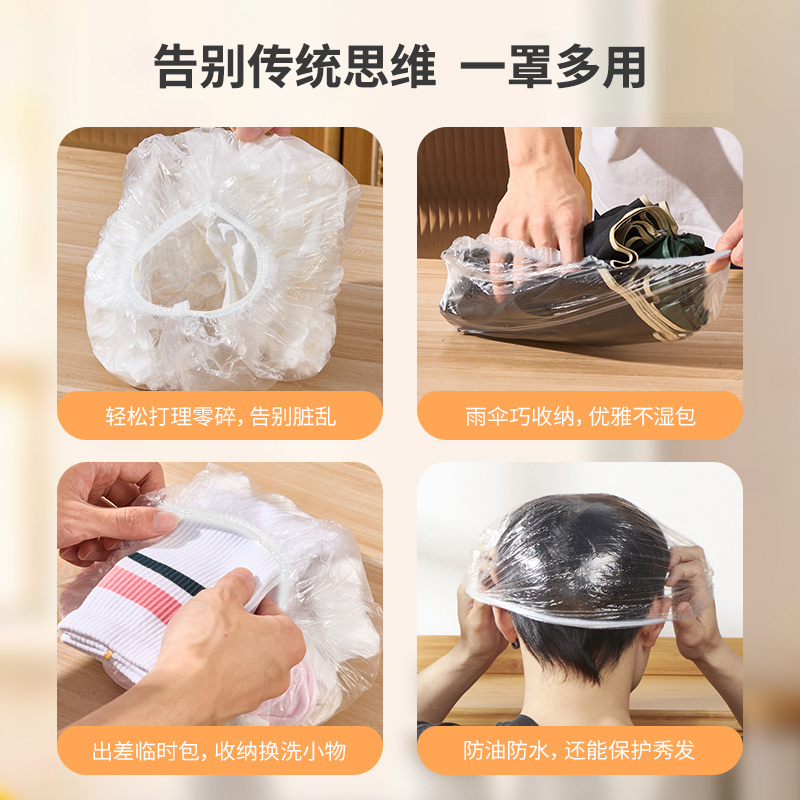 告别传统思维 一罩多用

轻松打理零碎，告别脏乱

雨伞巧收纳，优雅不湿包

出差临时包，收纳换洗小物

防油防水，还能保护秀发