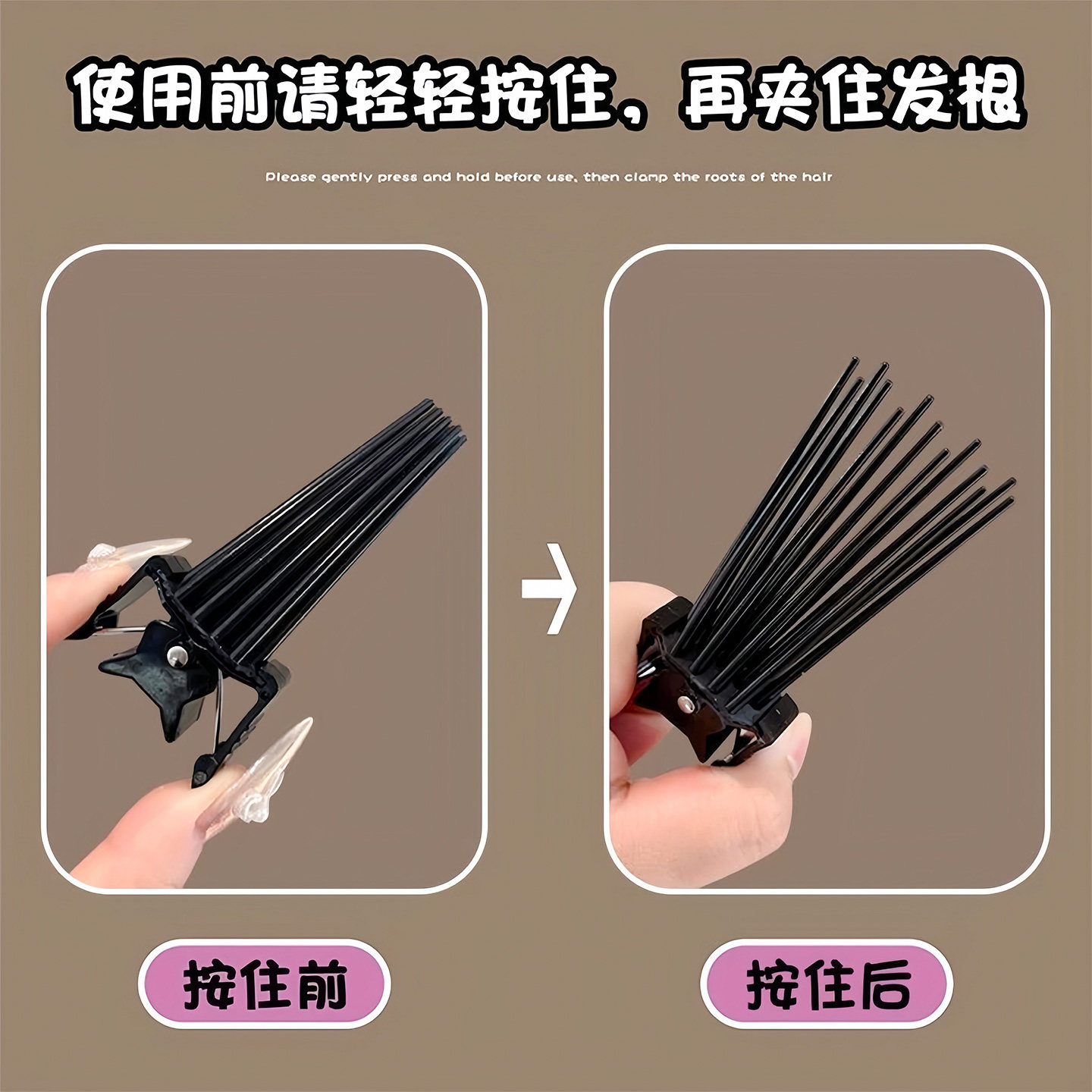 使用前请轻轻按住，再夹住发根

Please gently press and hold before use, then clamp the roots of the hair

按住前

按住后