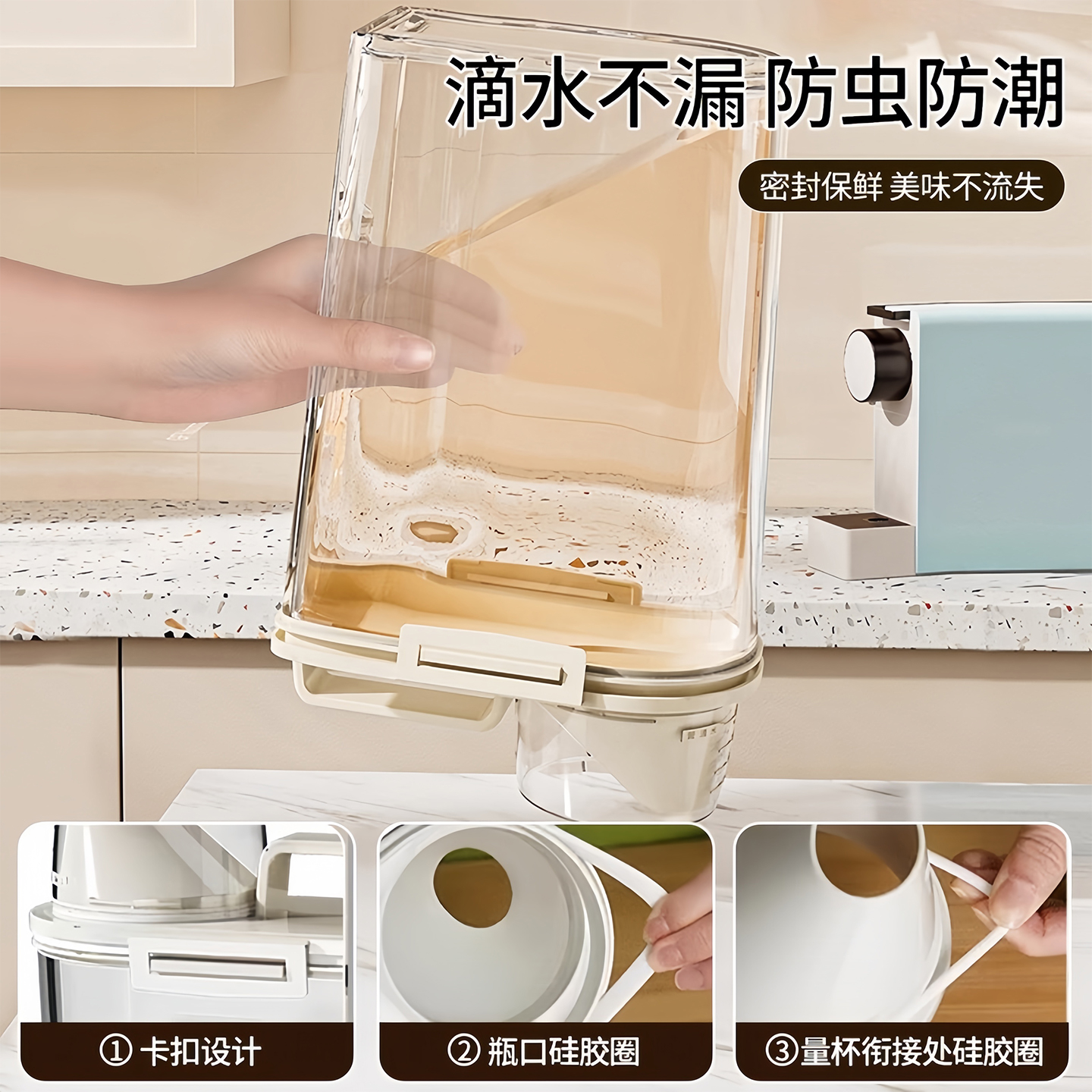 滴水不漏 防虫防潮

密封保鲜 美味不流失

① 卡扣设计

② 瓶口硅胶圈

③量杯衔接处硅胶圈