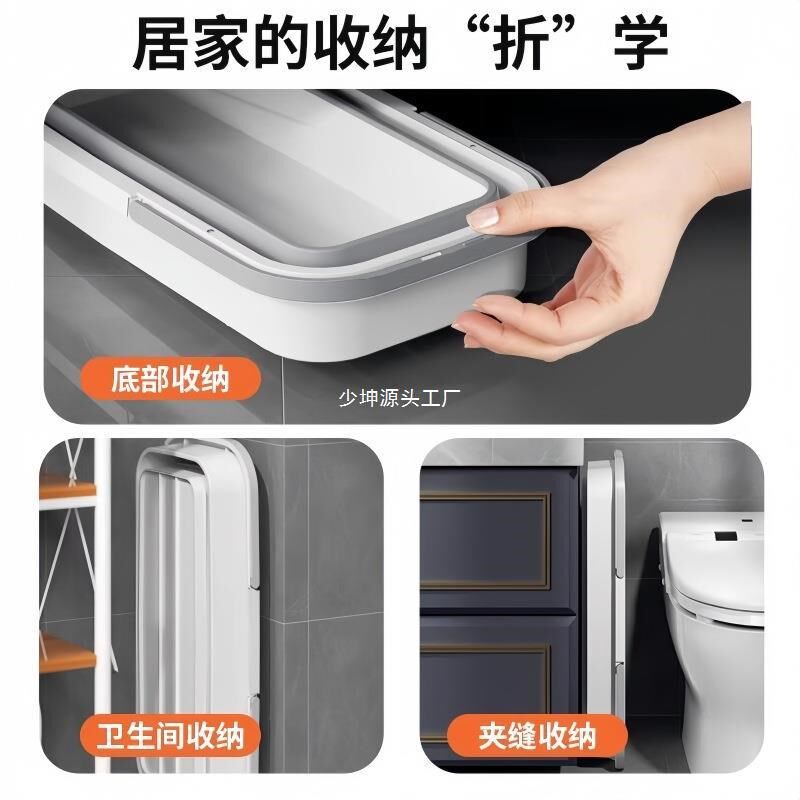 居家的收纳“折”学

底部收纳

少坤源头工厂

卫生间收纳

夹缝收纳