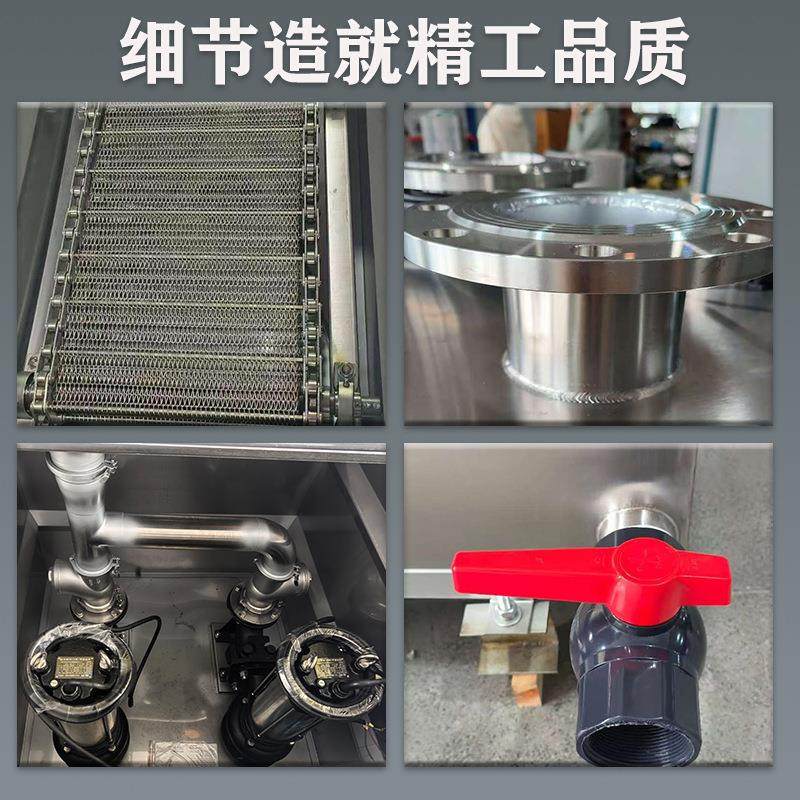 细节造就精工品质