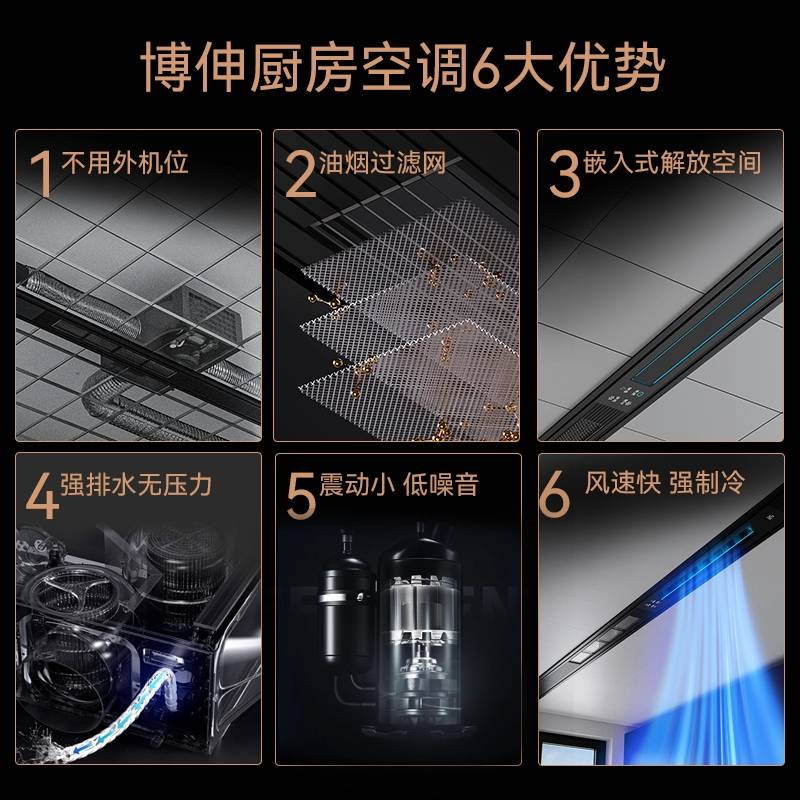 博伸厨房空调6大优势

1 不用外机位

2 油烟过滤网

3 嵌入式解放空间

4 强排水无压力

5 震动小 低噪音

6 风速快 强制冷