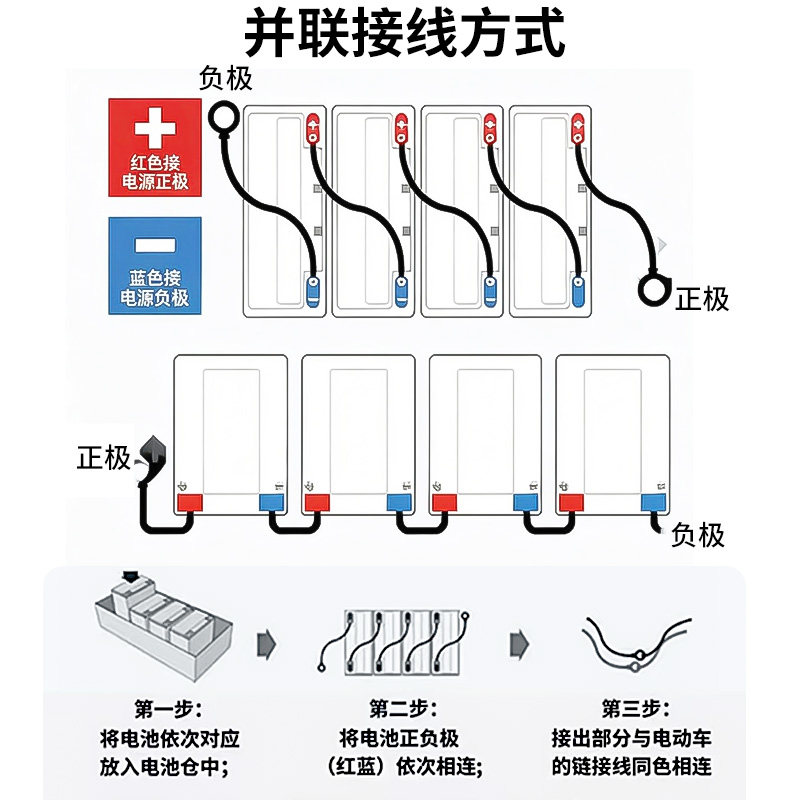 并联接线方式

负极

红色接电源正极

蓝色接电源负极

正极

正极

负极

第一步：
将电池依次对应放入电池仓中；

第二步：
将电池正负极（红蓝）依次相连；

第三步：
接出部分与电动车的链接线同色相连