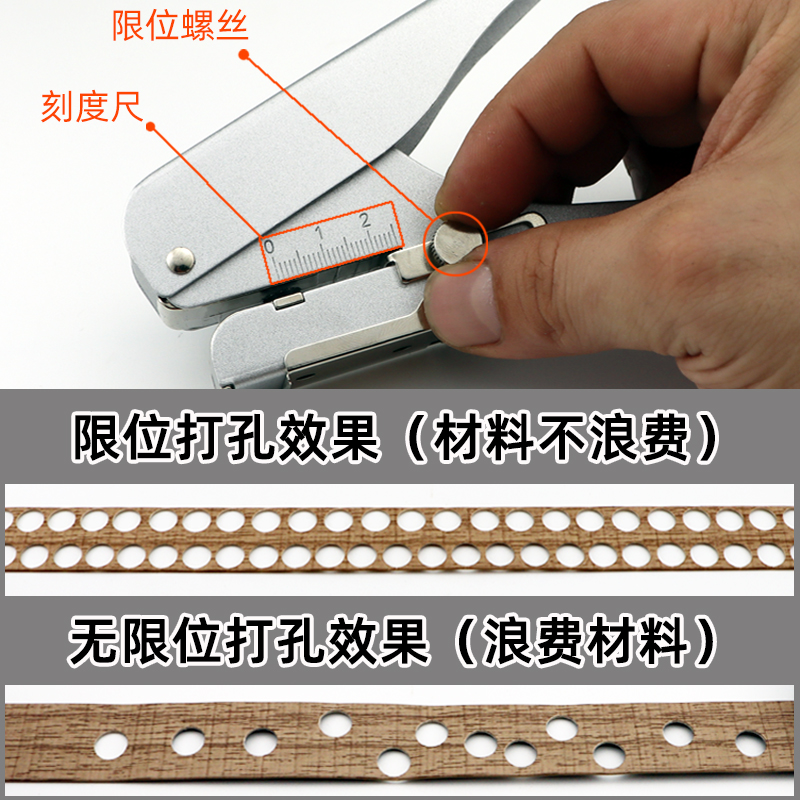 限位螺丝

刻度尺

0 1 2

限位打孔效果（材料不浪费）

无限位打孔效果（浪费材料）