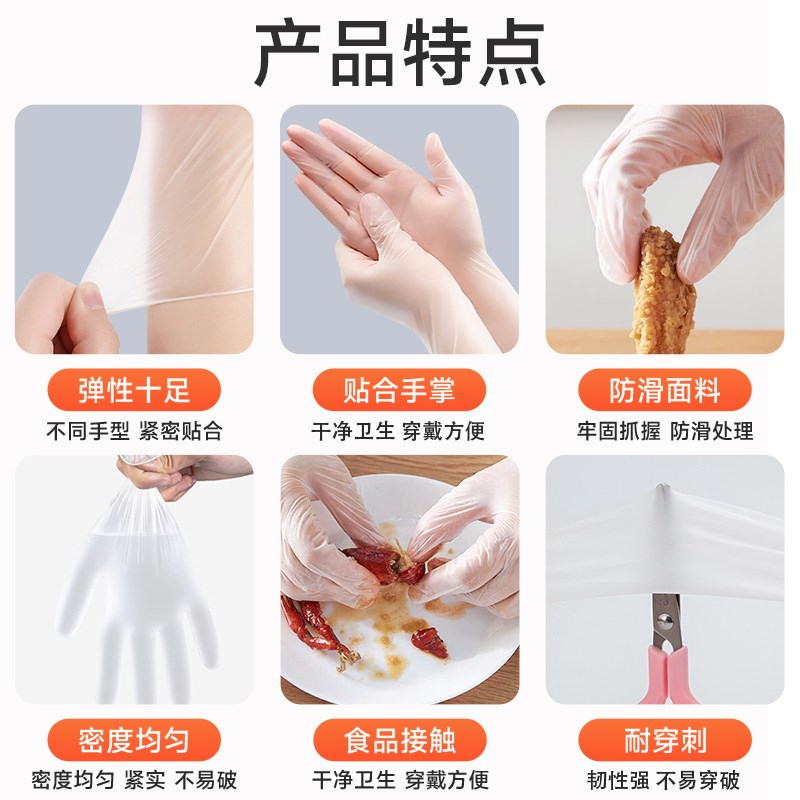 产品特点

弹性十足
不同手型 紧密贴合

贴合手掌
干净卫生 穿戴方便

防滑面料
牢固抓握 防滑处理

密度均匀
密度均匀 紧实 不易破

食品接触
干净卫生 穿戴方便

耐穿刺
韧性强 不易穿破