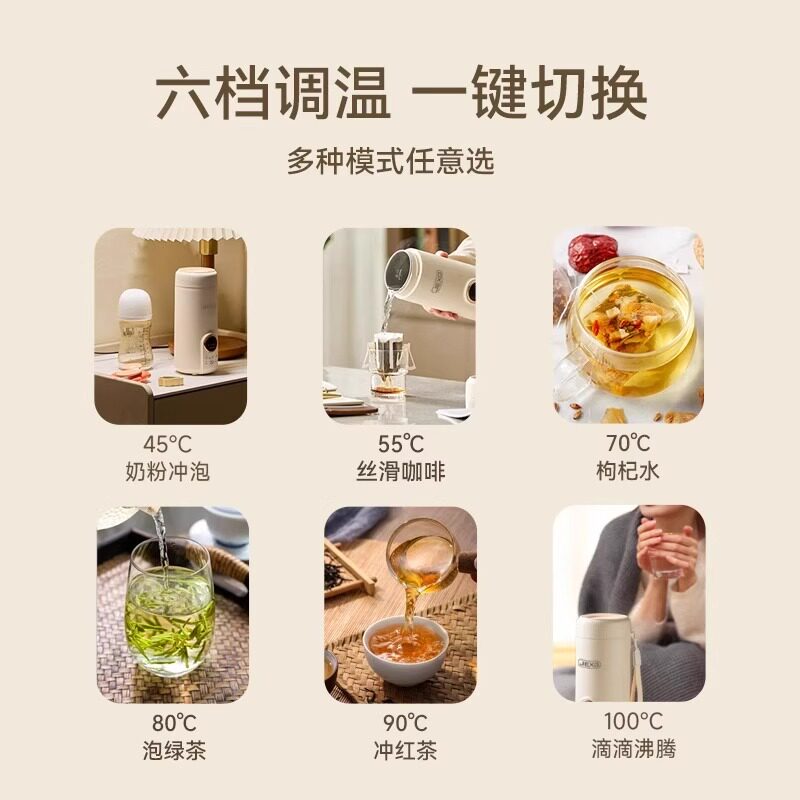 六档调温 一键切换

多种模式任意选

45℃
奶粉冲泡

55℃
丝滑咖啡

70℃
枸杞水

80℃
泡绿茶

90℃
冲红茶

100℃
滴滴沸腾