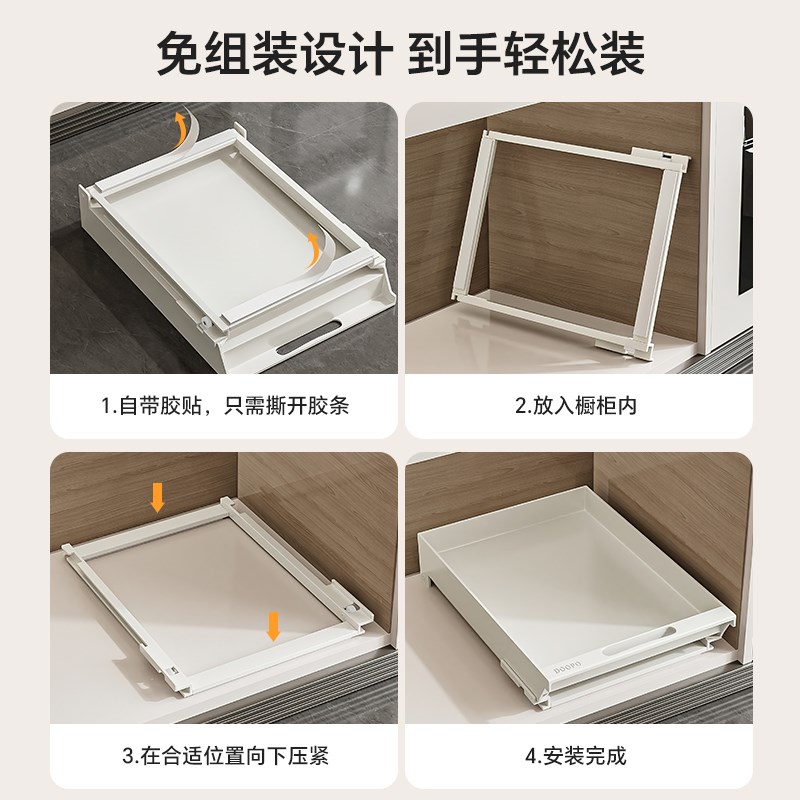 免组装设计 到手轻松装

1.自带胶贴，只需撕开胶条

2.放入橱柜内

3.在合适位置向下压紧

DOOPO

4.安装完成