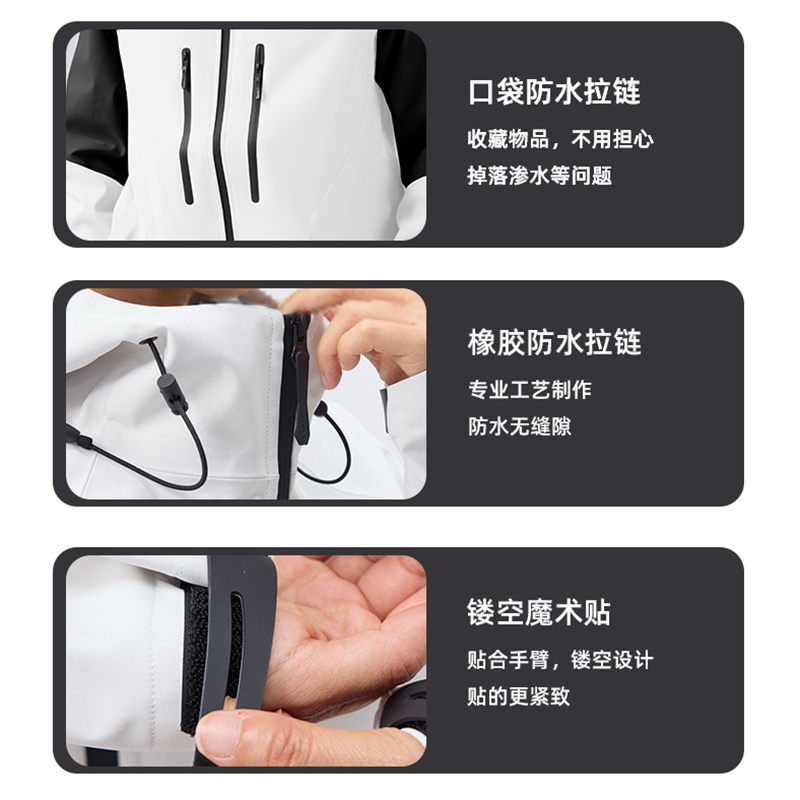 口袋防水拉链

收藏物品，不用担心
掉落渗水等问题

橡胶防水拉链

专业工艺制作
防水无缝隙

镂空魔术贴

贴合手臂，镂空设计
贴的更紧致