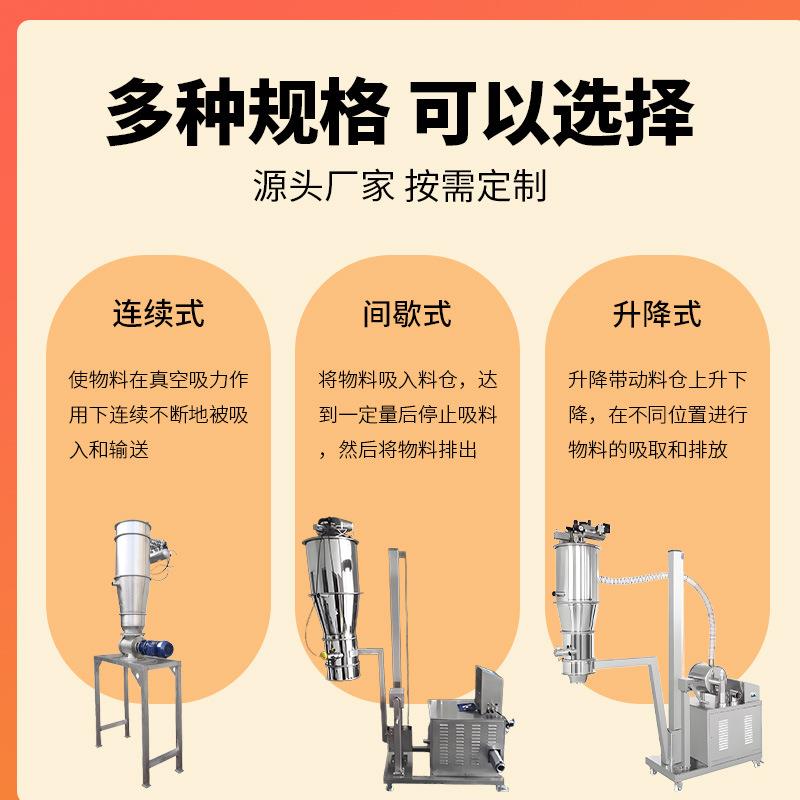 多种规格 可以选择

源头厂家 按需定制

连续式

使物料在真空吸力作用下连续不断地被吸入和输送

间歇式

将物料吸入料仓，达到一定量后停止吸料，然后将物料排出

升降式

升降带动料仓上升下降，在不同位置进行物料的吸取和排放