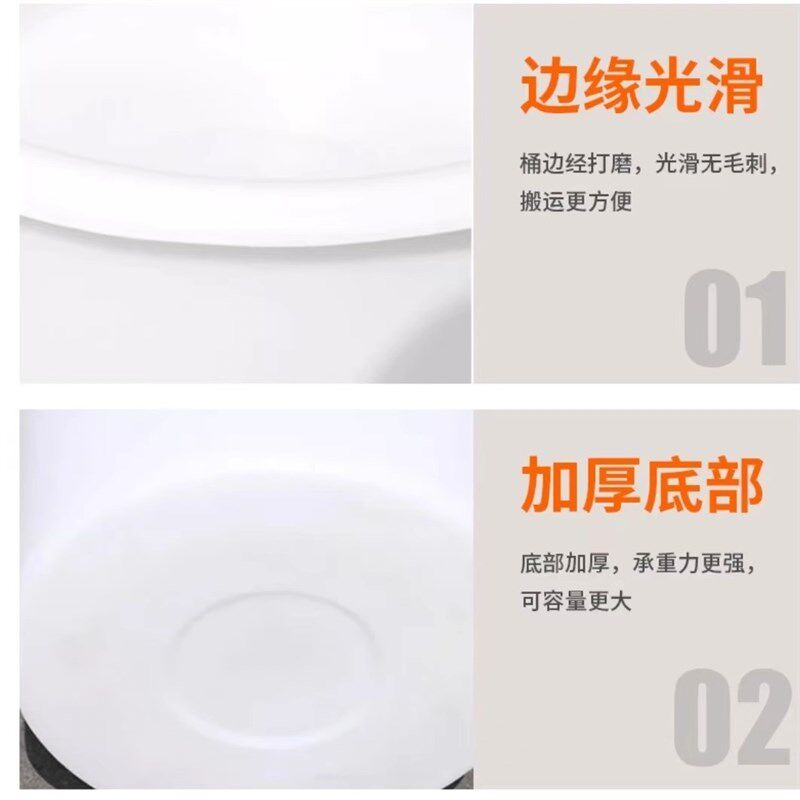 边缘光滑

桶边经打磨，光滑无毛刺，搬运更方便

01

加厚底部

底部加厚，承重力更强，可容量更大

02