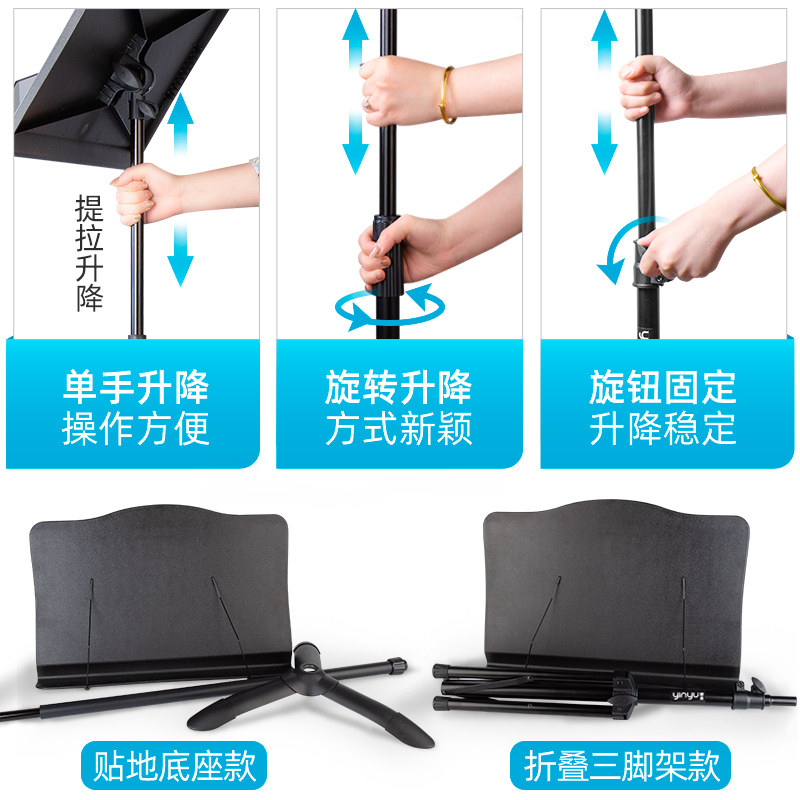 提拉升降

单手升降
操作方便

旋转升降
方式新颖

旋钮固定
升降稳定

yinyu

贴地底座款

折叠三脚架款