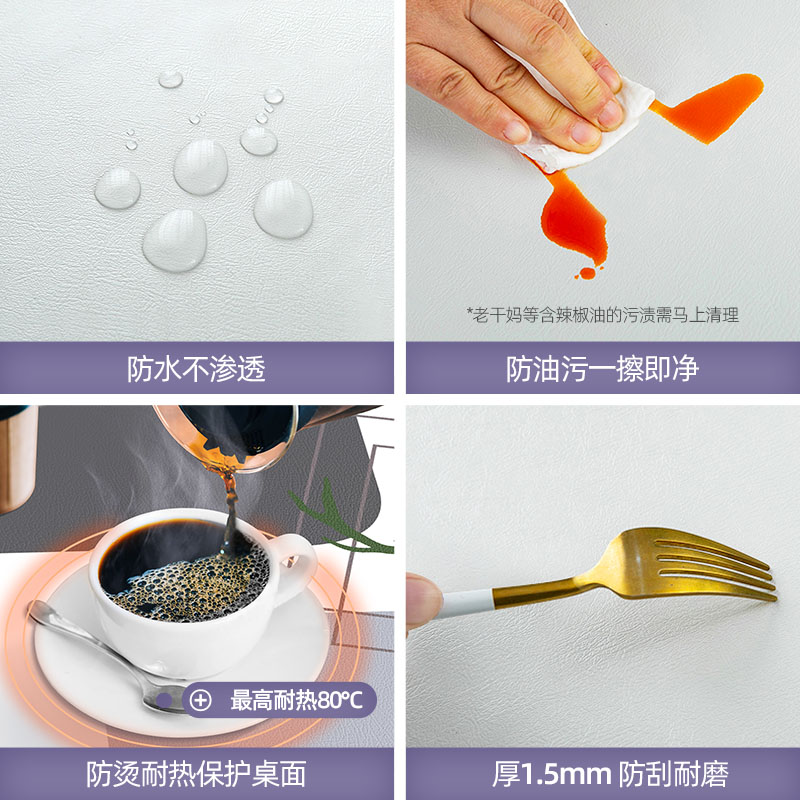 防水不渗透

*老干妈等含辣椒油的污渍需马上清理

防油污一擦即净

最高耐热80℃

防烫耐热保护桌面

厚1.5mm 防刮耐磨