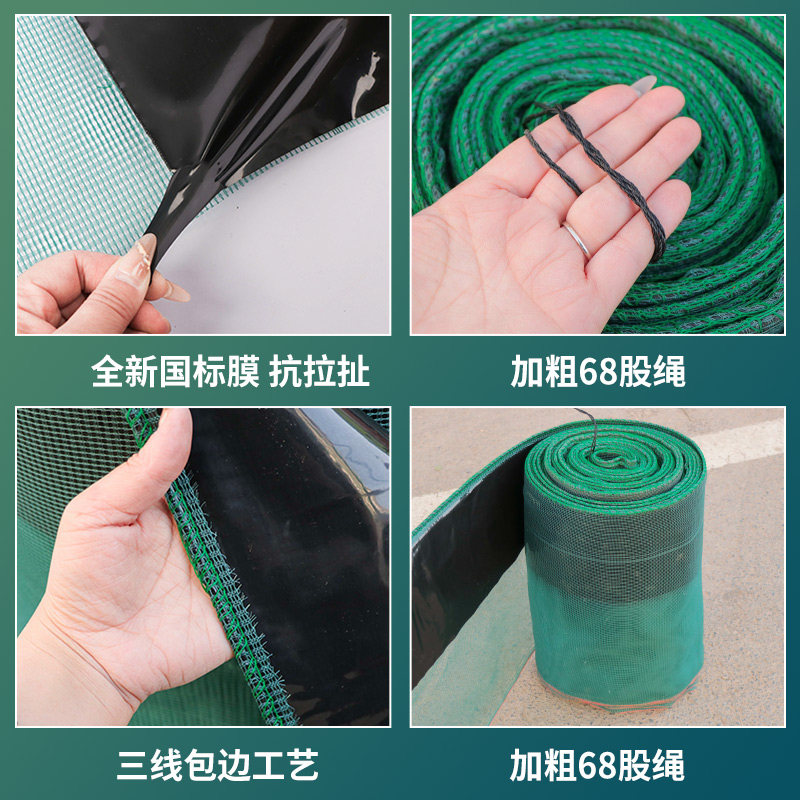 全新国标膜 抗拉扯

加粗68股绳

三线包边工艺

加粗68股绳