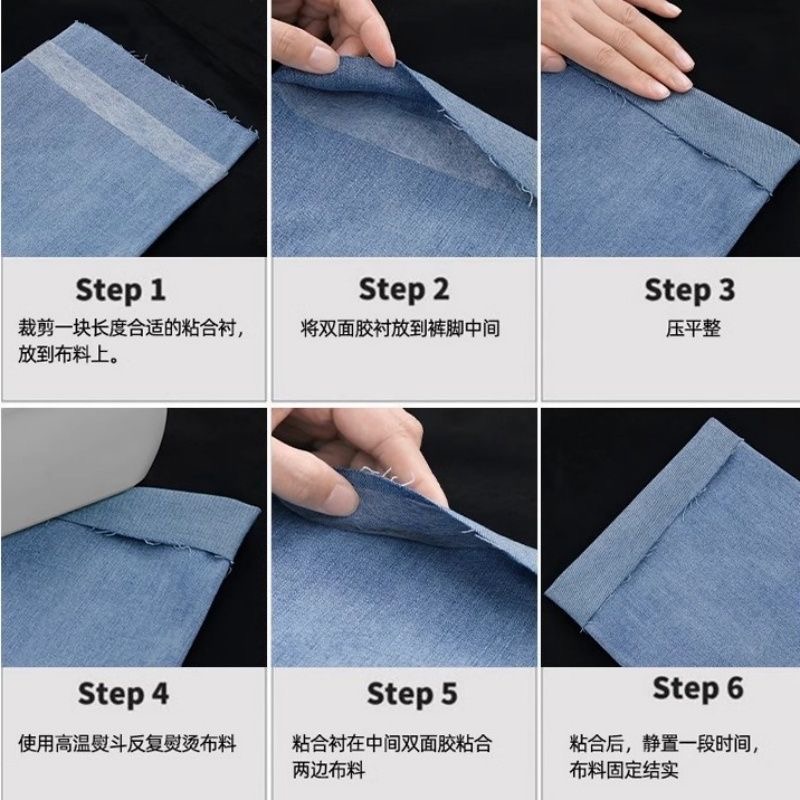 Step 1
裁剪一块长度合适的粘合衬，放到布料上。

Step 2
将双面胶衬放到裤脚中间

Step 3
压平整

Step 4
使用高温熨斗反复熨烫布料

Step 5
粘合衬在中间双面胶粘合两边布料

Step 6
粘合后，静置一段时间，布料固定结实