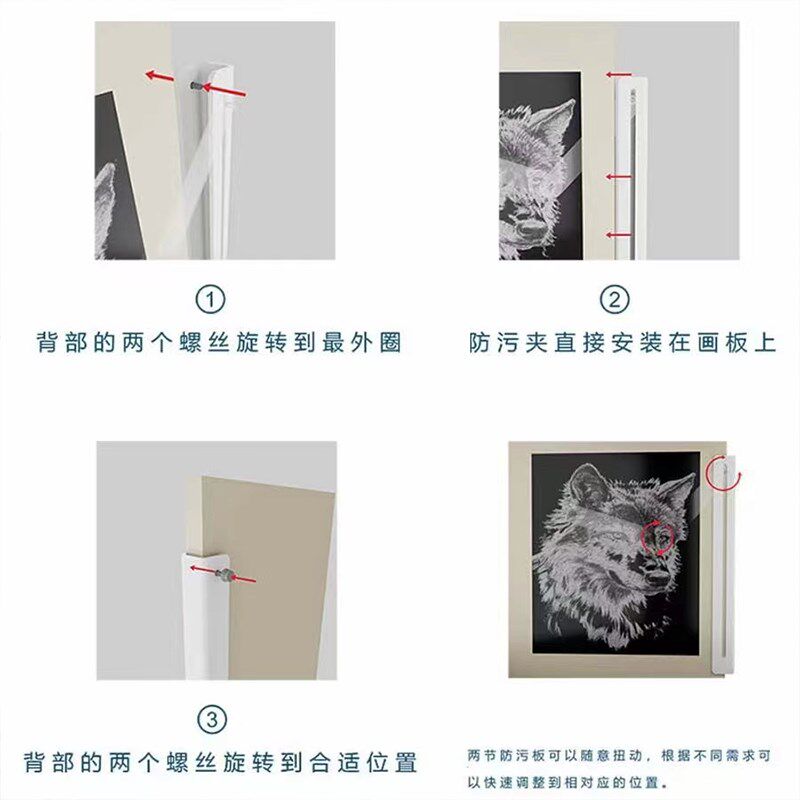 ①
背部的两个螺丝旋转到最外圈

②
防污夹直接安装在画板上

③
背部的两个螺丝旋转到合适位置

两节防污板可以随意扭动，根据不同需求可以快速调整到相对应的位置。