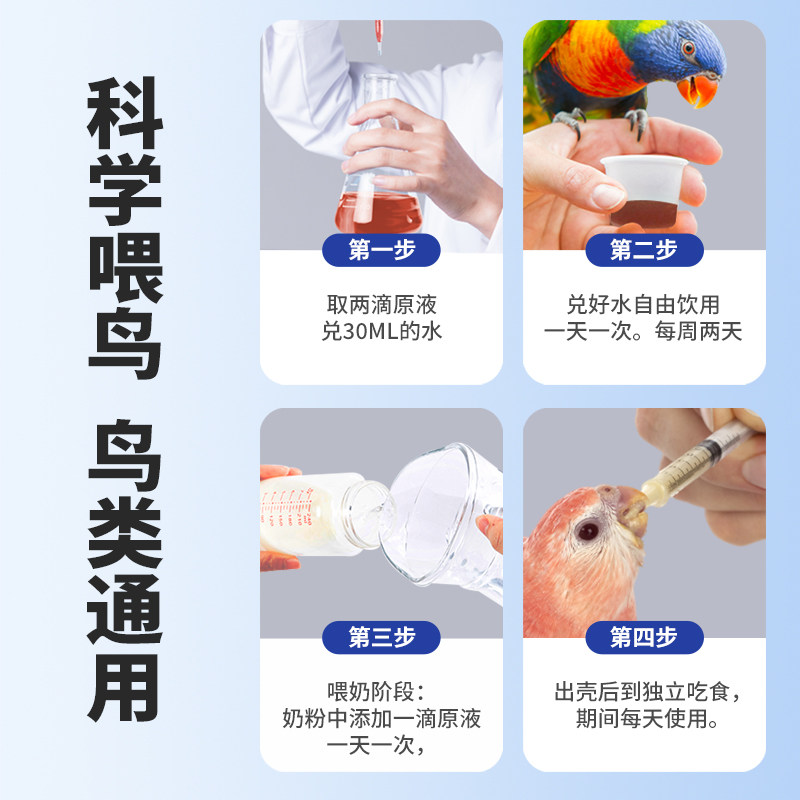 科学喂鸟

鸟类通用

第一步

取两滴原液
兑30ML的水

第二步

兑好水自由饮用
一天一次。每周两天

第三步

喂奶阶段：
奶粉中添加一滴原液
一天一次，

第四步

出壳后到独立吃食，
期间每天使用。