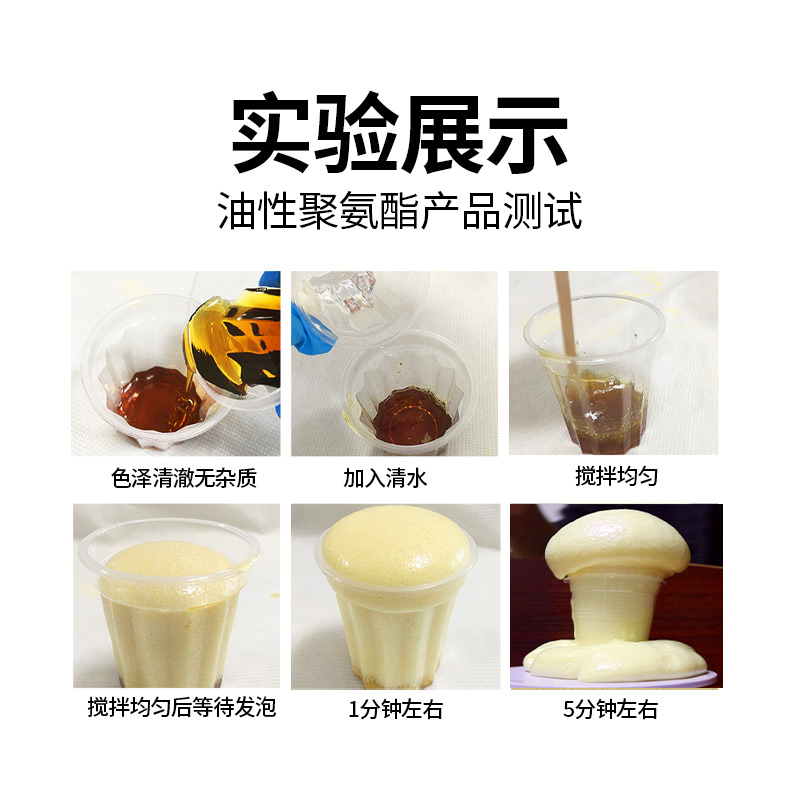 实验展示

油性聚氨酯产品测试

色泽清澈无杂质

加入清水

搅拌均匀

搅拌均匀后等待发泡

1分钟左右

5分钟左右