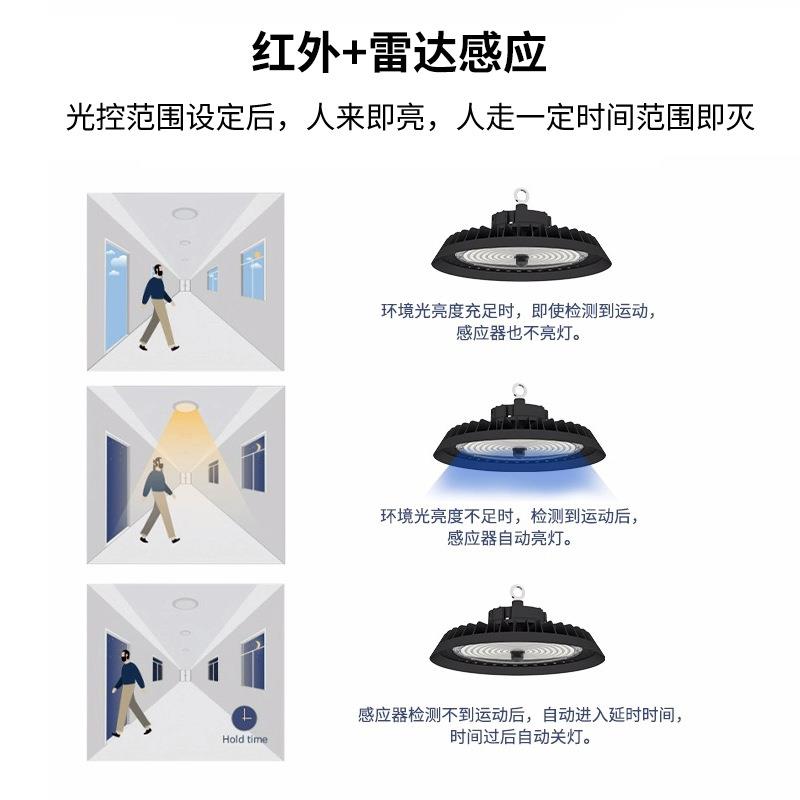 红外+雷达感应

光控范围设定后，人来即亮，人走一定时间范围即灭

环境光亮度充足时，即使检测到运动，感应器也不亮灯。

环境光亮度不足时，检测到运动后，感应器自动亮灯。

Hold time

感应器检测不到运动后，自动进入延时时间，时间过后自动关灯。