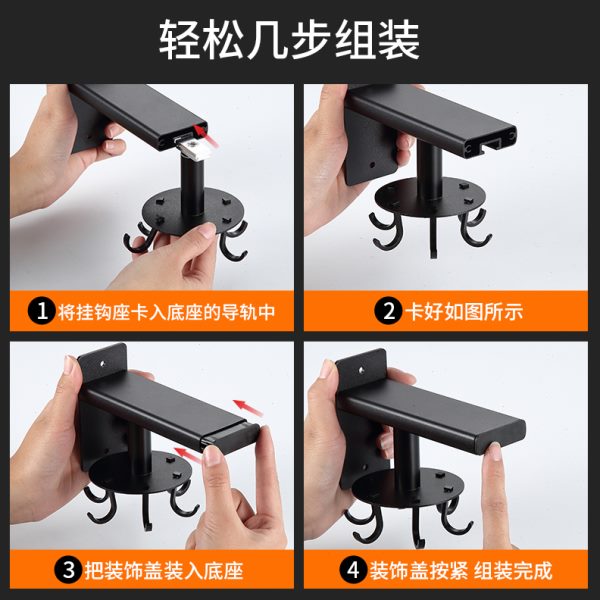 轻松几步组装

1 将挂钩座卡入底座的导轨中

2 卡好如图所示

3 把装饰盖装入底座

4 装饰盖按紧 组装完成