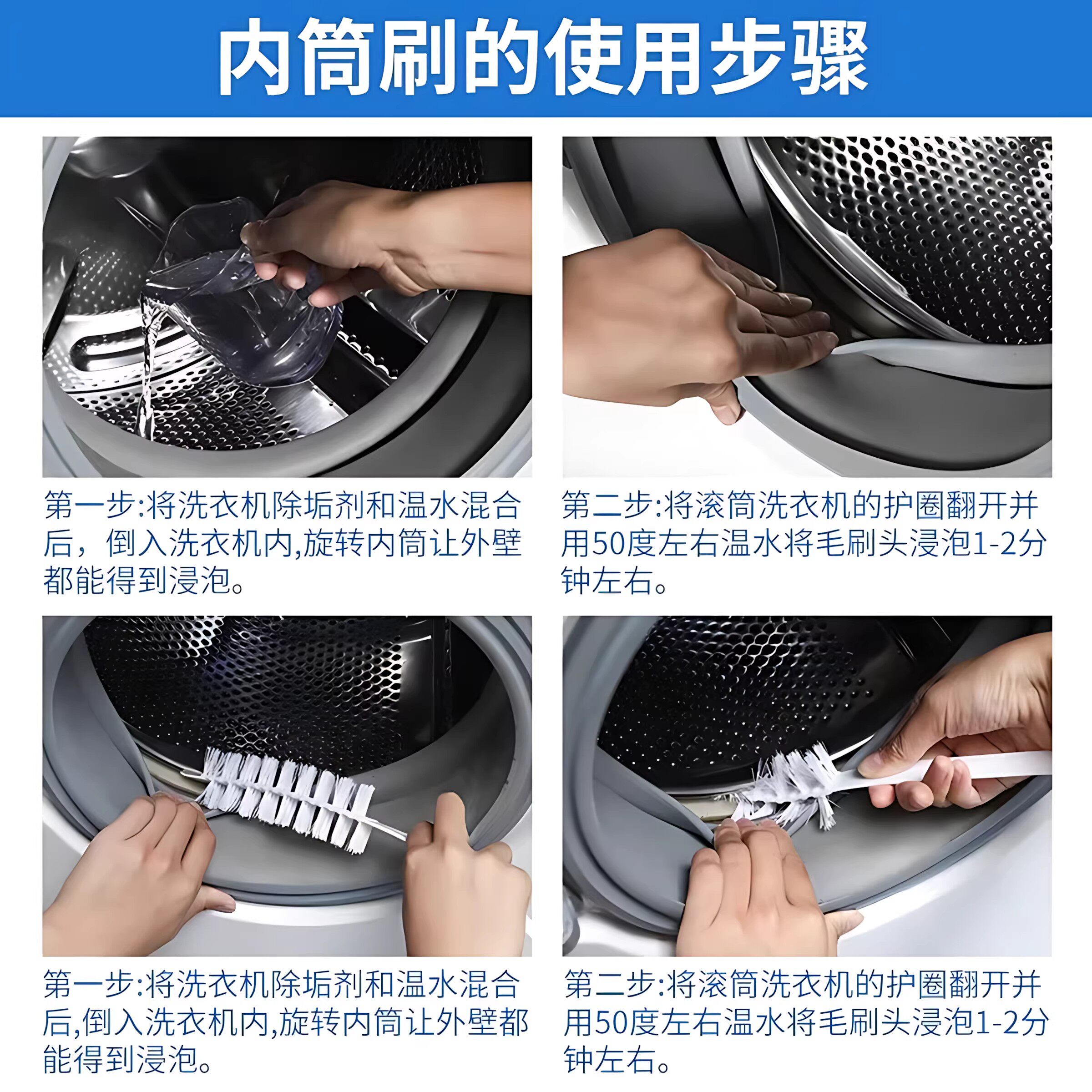 内筒刷的使用步骤

第一步:将洗衣机除垢剂和温水混合后，倒入洗衣机内,旋转内筒让外壁都能得到浸泡。

第二步:将滚筒洗衣机的护圈翻开并用50度左右温水将毛刷头浸泡1-2分钟左右。

第一步:将洗衣机除垢剂和温水混合后,倒入洗衣机内,旋转内筒让外壁都能得到浸泡。

第二步:将滚筒洗衣机的护圈翻开并用50度左右温水将毛刷头浸泡1-2分钟左右。