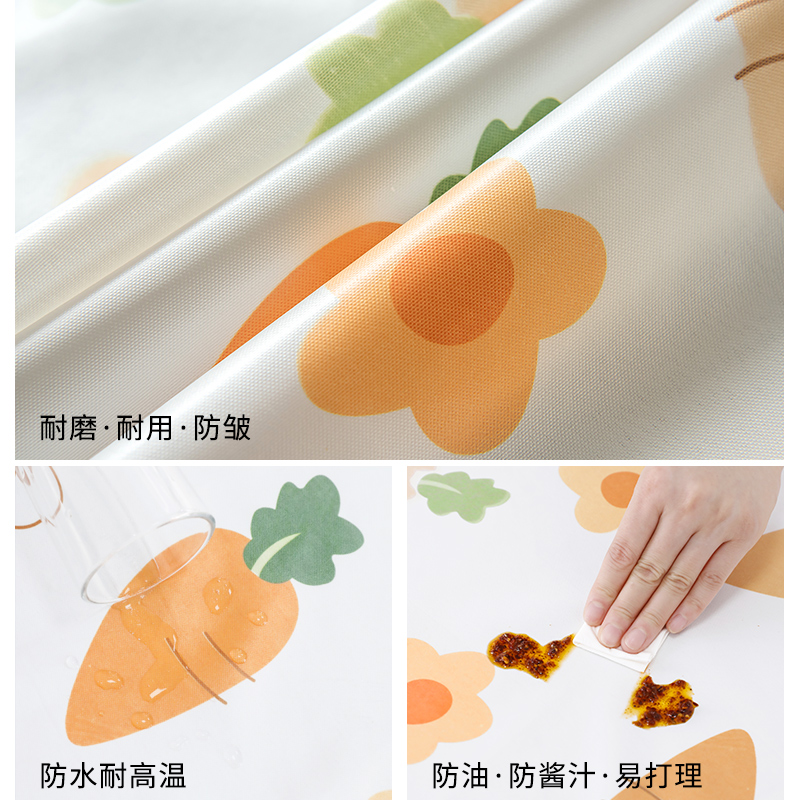 耐磨·耐用·防皱

防水耐高温

防油·防酱汁·易打理