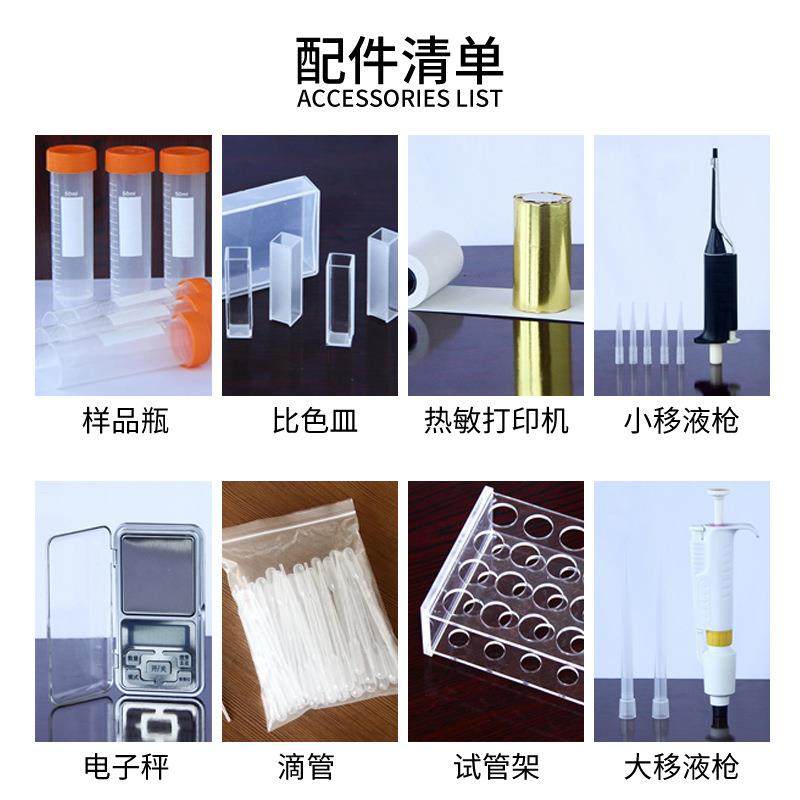 配件清单
ACCESSORIES LIST

50ml
50ml
50ml

样品瓶

比色皿

热敏打印机

小移液枪

开/关

电子秤

滴管

试管架

大移液枪