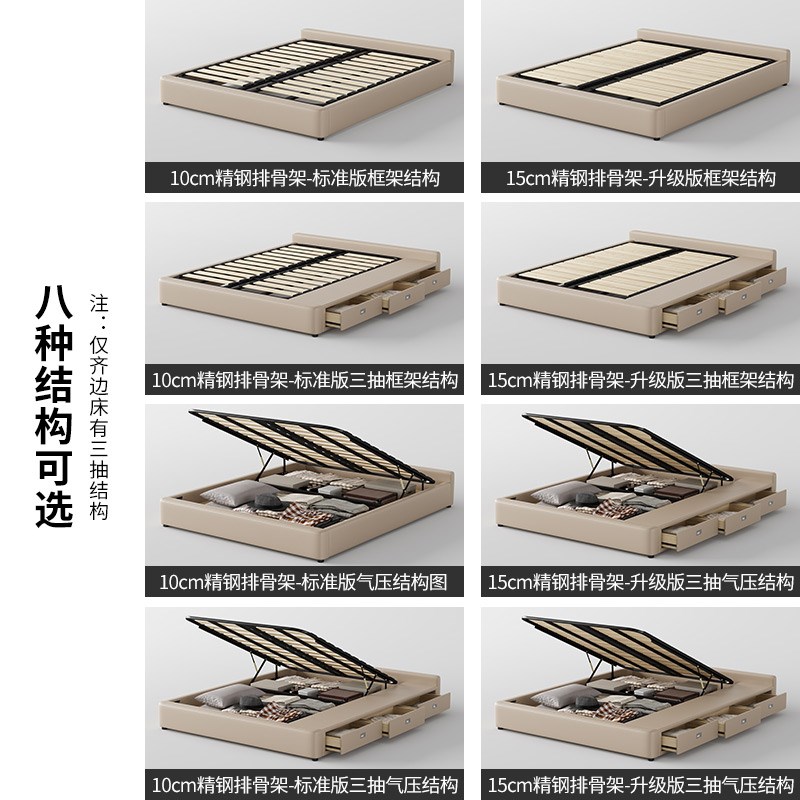 八种结构可选

注：仅齐边床有三抽结构

10cm精钢排骨架-标准版框架结构

15cm精钢排骨架-升级版框架结构

10cm精钢排骨架-标准版三抽框架结构

15cm精钢排骨架-升级版三抽框架结构

10cm精钢排骨架-标准版气压结构图

15cm精钢排骨架-升级版三抽气压结构

10cm精钢排骨架-标准版三抽气压结构

15cm精钢排骨架-升级版三抽气压结构