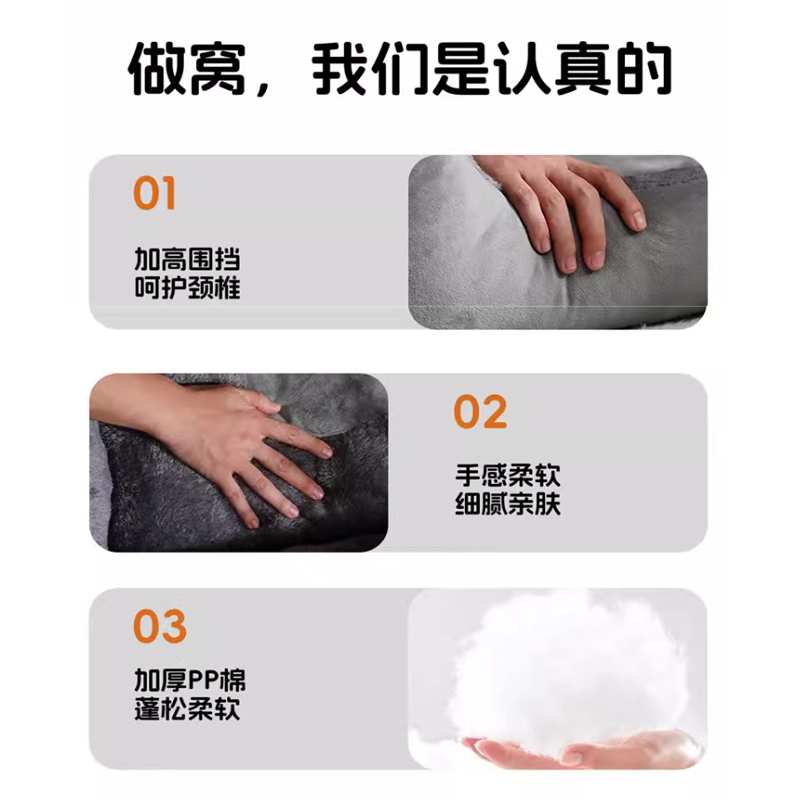 做窝，我们是认真的

01

加高围挡
呵护颈椎

02

手感柔软
细腻亲肤

03

加厚PP棉
蓬松柔软