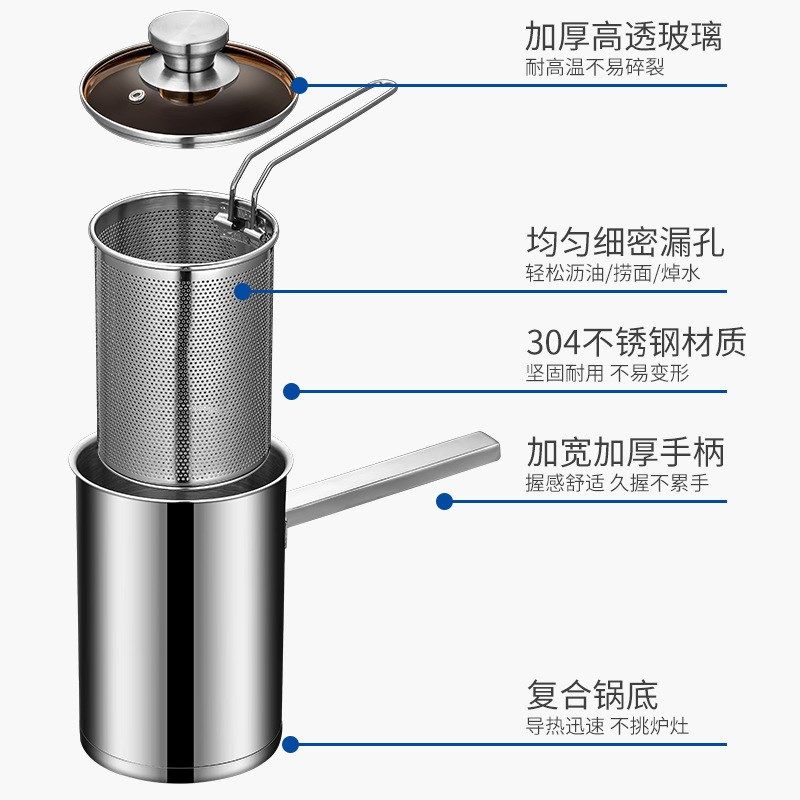 加厚高透玻璃
耐高温不易碎裂

均匀细密漏孔
轻松沥油/捞面/焯水

304不锈钢材质
坚固耐用 不易变形

加宽加厚手柄
握感舒适 久握不累手

复合锅底
导热迅速 不挑炉灶