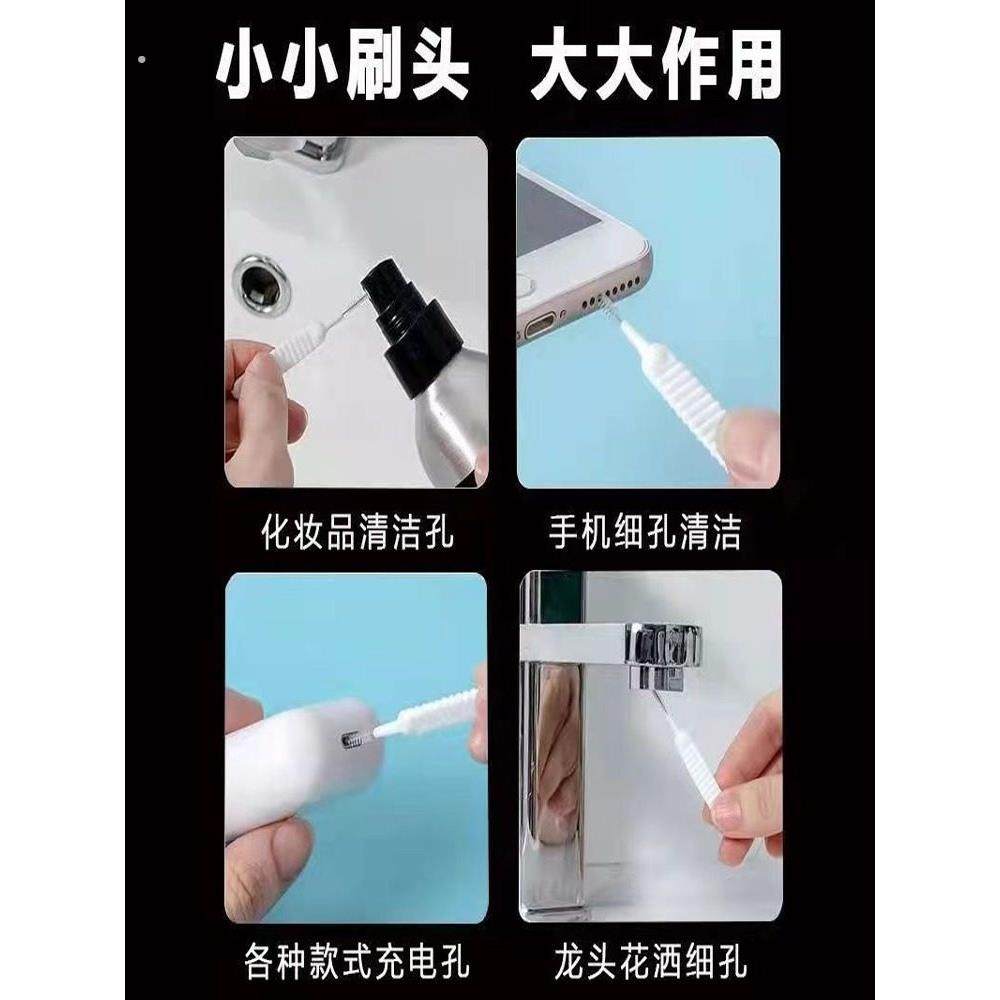 小小刷头 大大作用

化妆品清洁孔

手机细孔清洁

各种款式充电孔

龙头花洒细孔